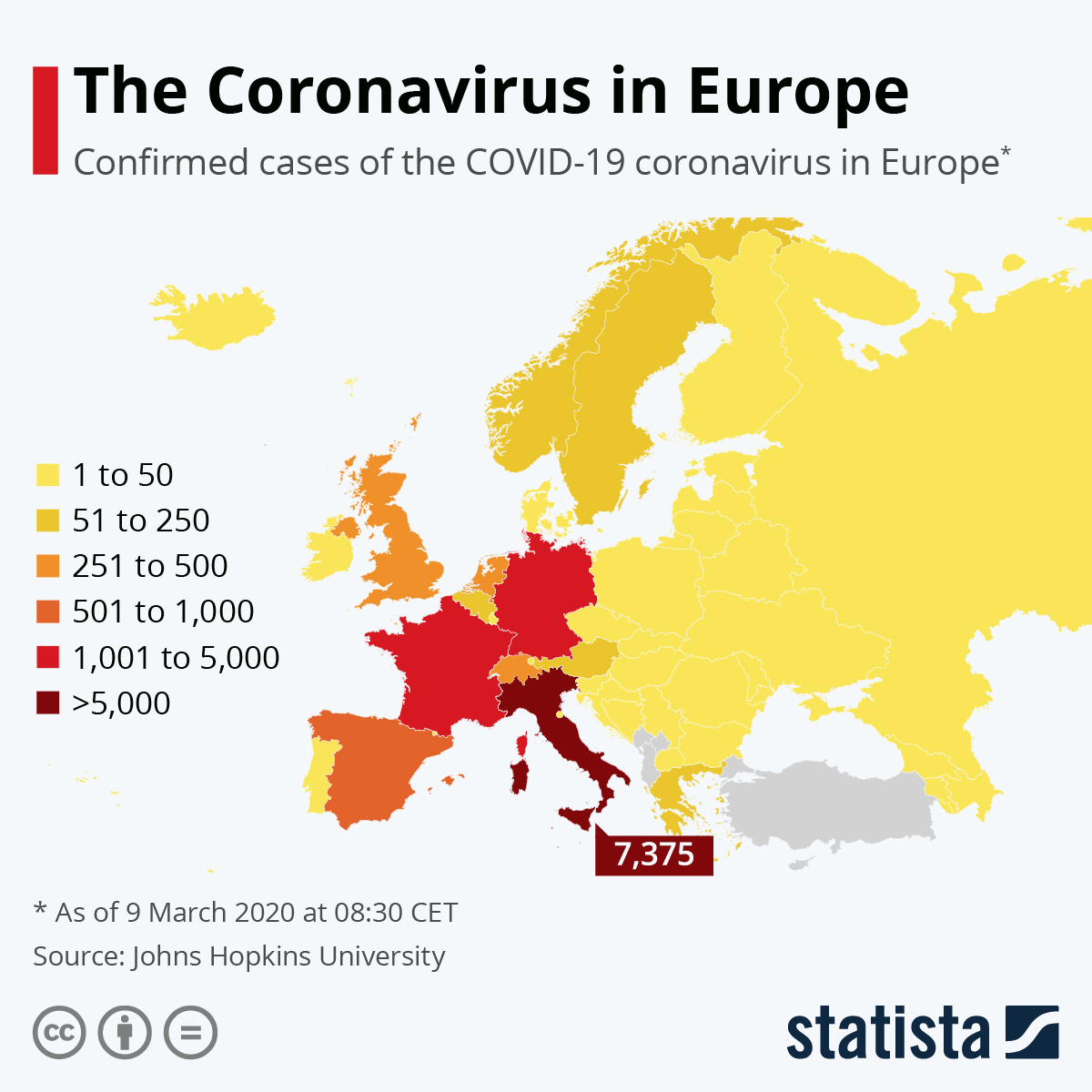 The Coronavirus in Europe

Confirmed cases of the COVID-19 coronavirus in Europe*

1 to 50
51 to 250
251 to 500
501 to 1,000
1,001 to 5,000
>5,000

7,375

* As of 9 March 2020 at 08:30 CET

Source: Johns Hopkins University

statista