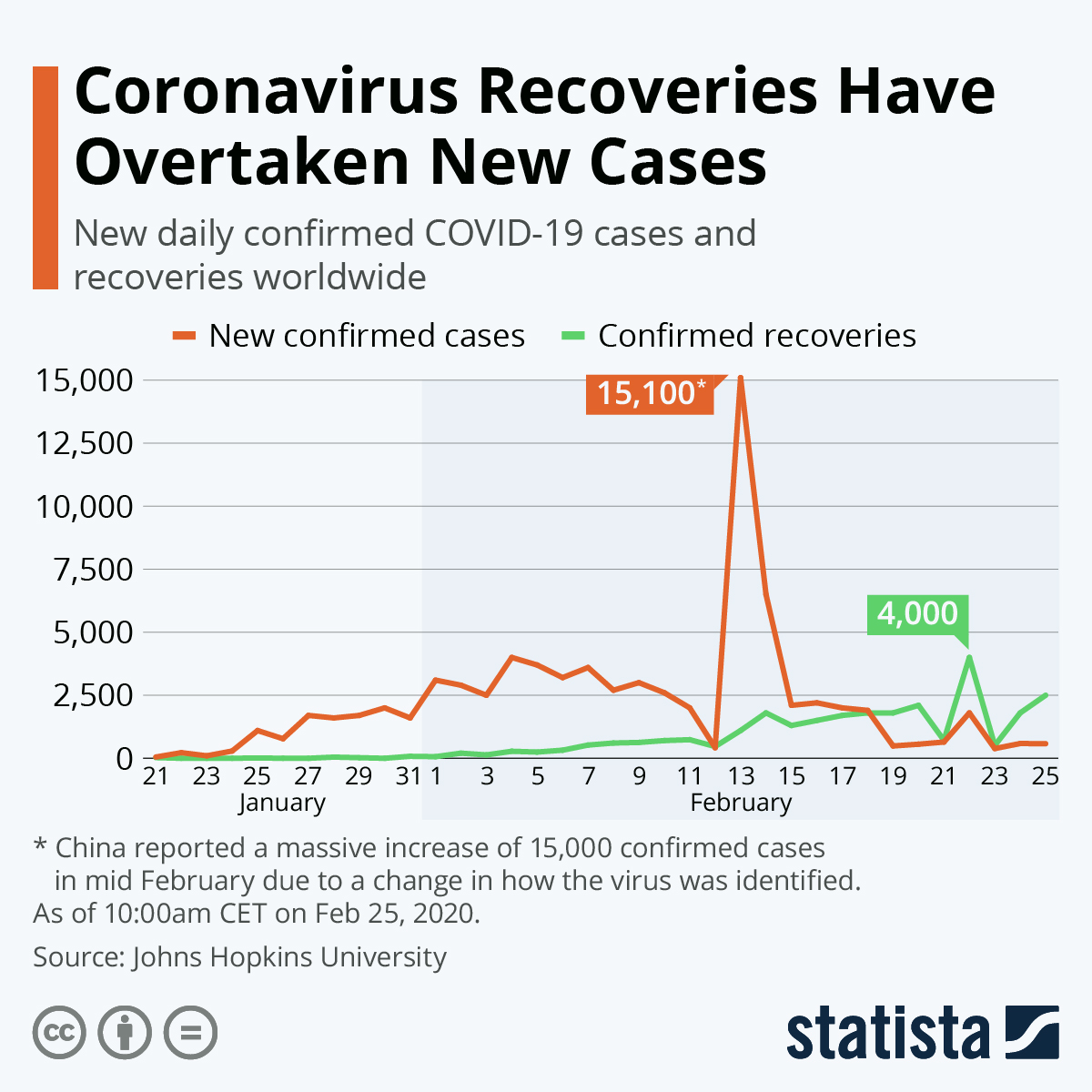 Coronavirus Recoveries Have Overtaken New Cases

New daily confirmed COVID-19 cases and recoveries worldwide

New confirmed cases
Confirmed recoveries

15,000
12,500
10,000
7,500
5,000
2,500
0

15,100*
4,000

21 23 25 27 29 31 1 3 5 7 9 11 13 15 17 19 21 23 25
January
February

* China reported a massive increase of 15,000 confirmed cases in mid February due to a change in how the virus was identified.
As of 10:00am CET on Feb 25, 2020.

Source: Johns Hopkins University

statista