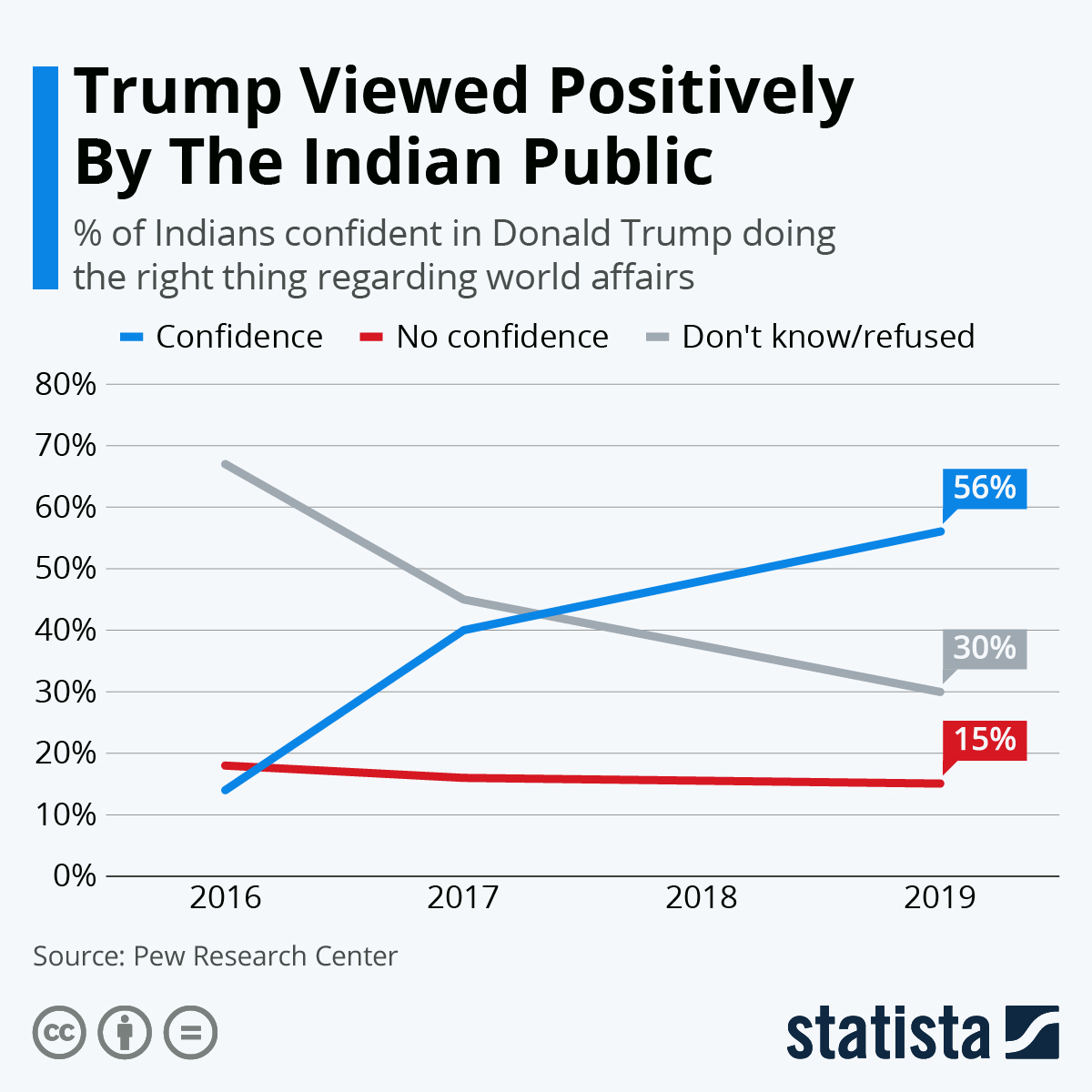 Trump Viewed Positively By The Indian Public

% of Indians confident in Donald Trump doing the right thing regarding world affairs

Confidence No confidence Don't know/refused

80%
70%
60%
50%
40%
30%
20%
10%
0%

56%
30%
15%

2016 2017 2018 2019

Source: Pew Research Center

cc

statista