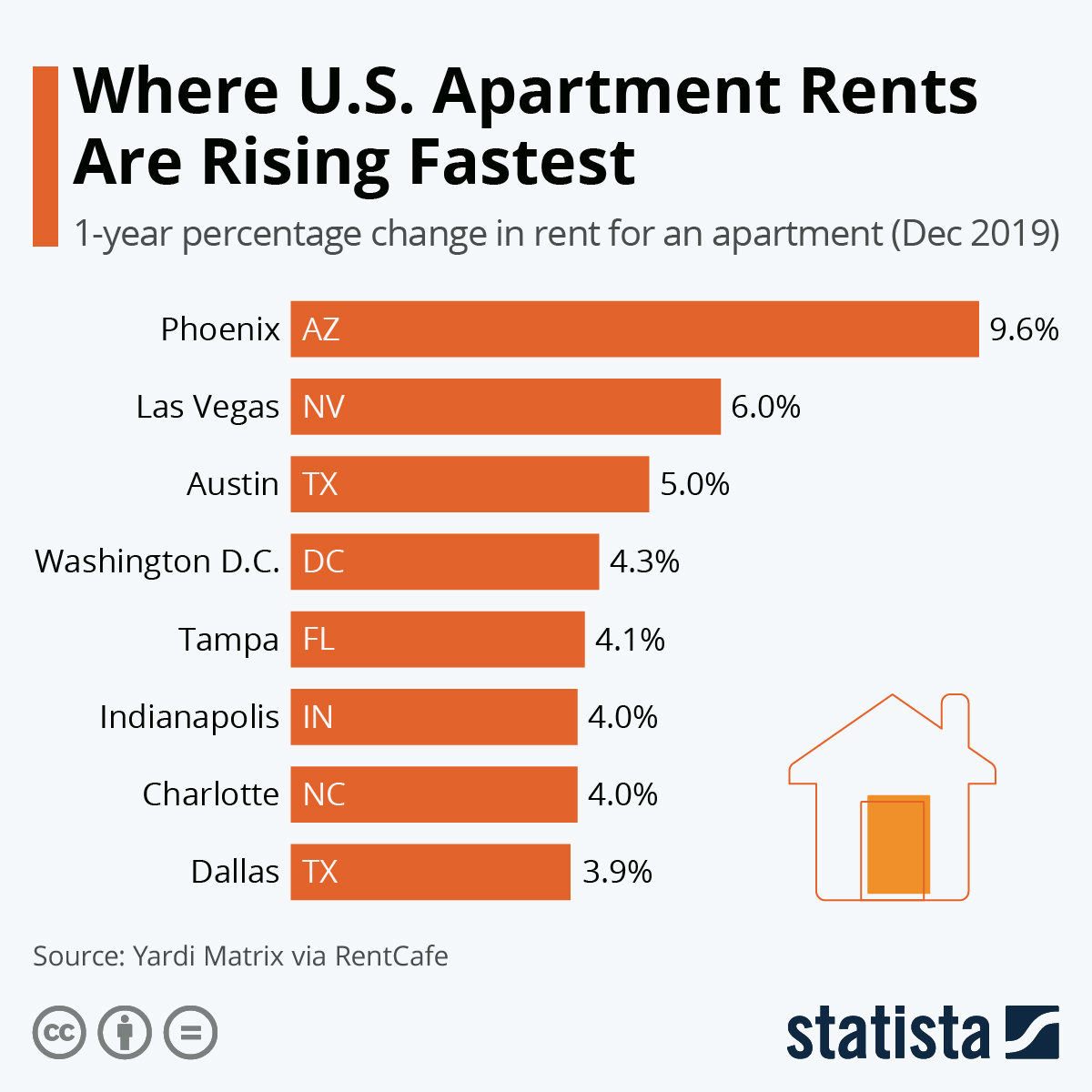 Where U.S. Apartment Rents Are Rising Fastest

1-year percentage change in rent for an apartment (Dec 2019)

Phoenix AZ 9.6%
Las Vegas NV 6.0%
Austin TX 5.0%
Washington D.C. DC 4.3%
Tampa FL 4.1%
Indianapolis IN 4.0%
Charlotte NC 4.0%
Dallas TX 3.9%

Source: Yardi Matrix via RentCafe

statista