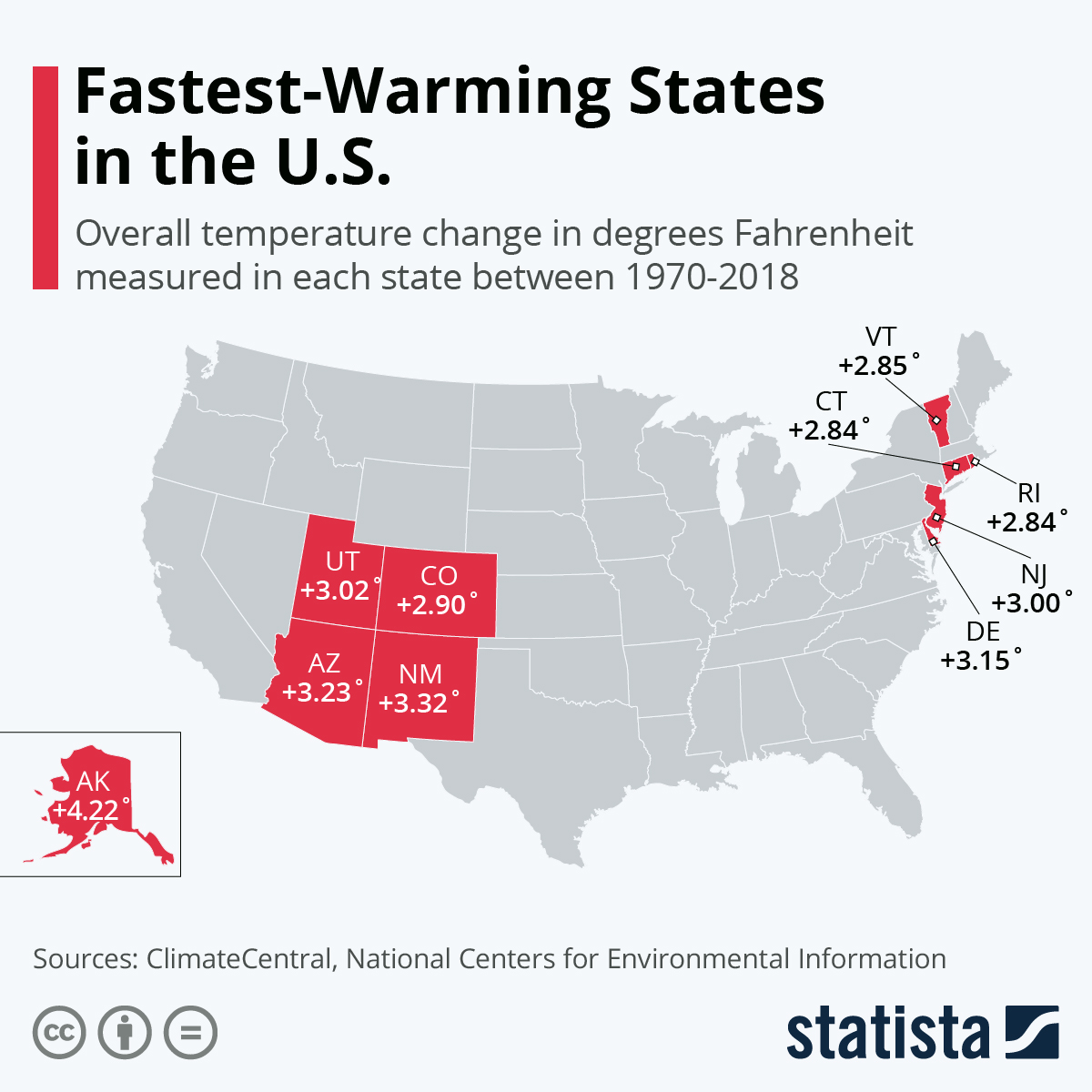 Fastest-Warming States in the U.S.

Overall temperature change in degrees Fahrenheit measured in each state between 1970-2018

VT
+2.85°

CT
+2.84°

RI
+2.84°

NJ
+3.00°

DE
+3.15°

UT
+3.02°

CO
+2.90°

AZ
+3.23°

NM
+3.32°

AK
+4.22°

Sources: ClimateCentral, National Centers for Environmental Information

statista