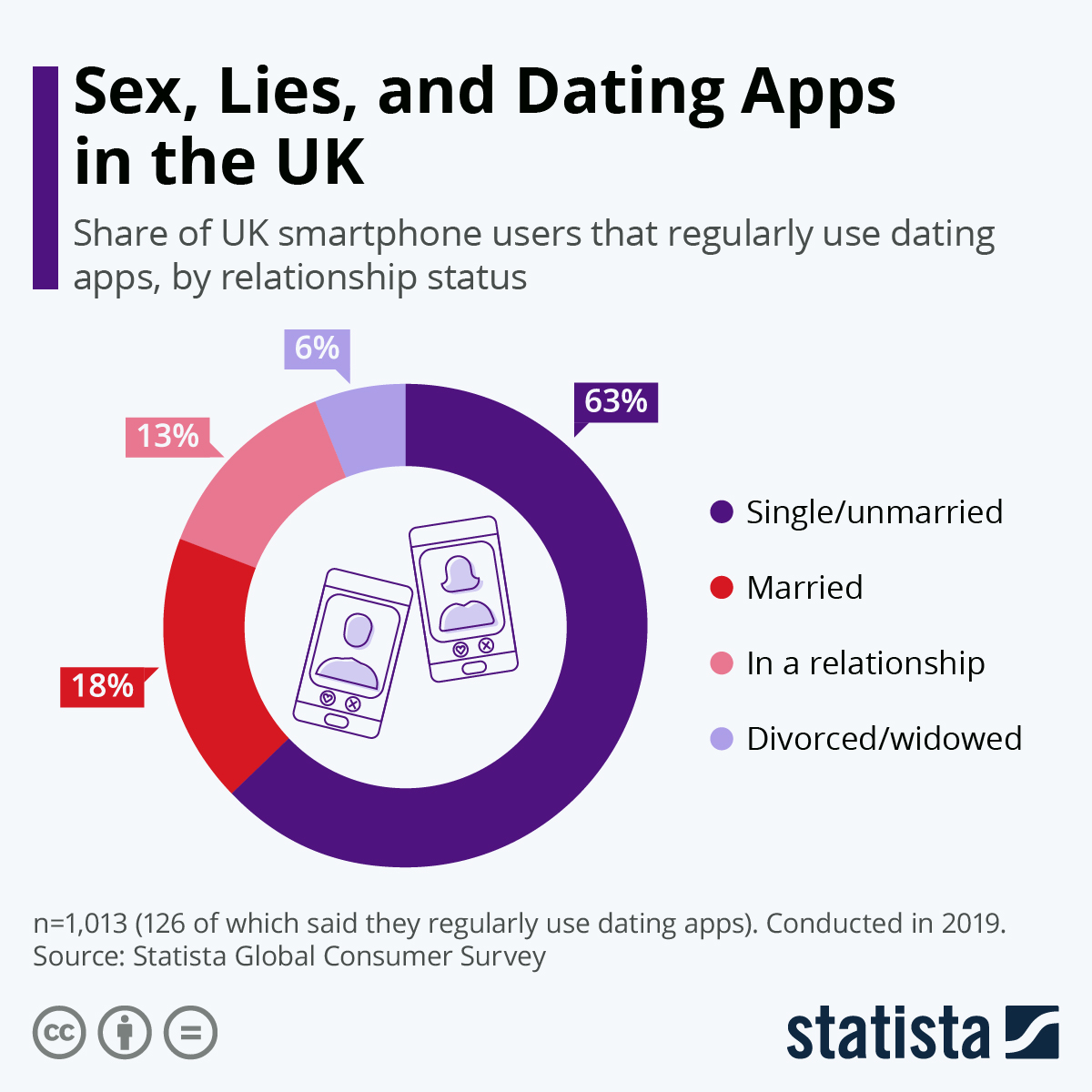 Sex, Lies, and Dating Apps in the UK

Share of UK smartphone users that regularly use dating apps, by relationship status

6%

63%

13%

18%

Single/unmarried

Married

In a relationship

Divorced/widowed

n=1,013 (126 of which said they regularly use dating apps). Conducted in 2019.
Source: Statista Global Consumer Survey

statista