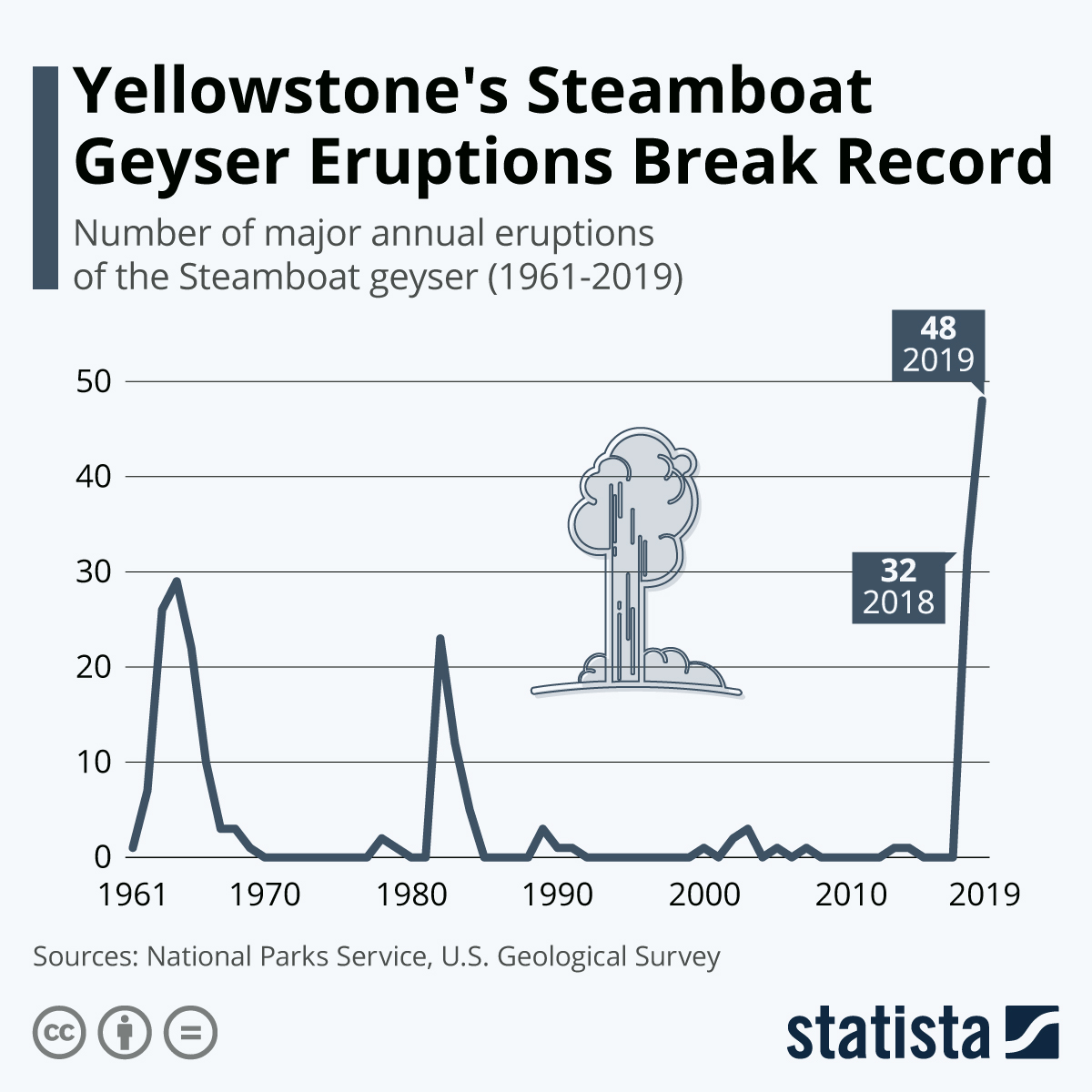 Yellowstone's Steamboat Geyser Eruptions Break Record

Number of major annual eruptions of the Steamboat geyser (1961-2019)

48
2019

32
2018

50
40
30
20
10
0

1961
1970
1980
1990
2000
2010
2019

Sources: National Parks Service, U.S. Geological Survey

statista