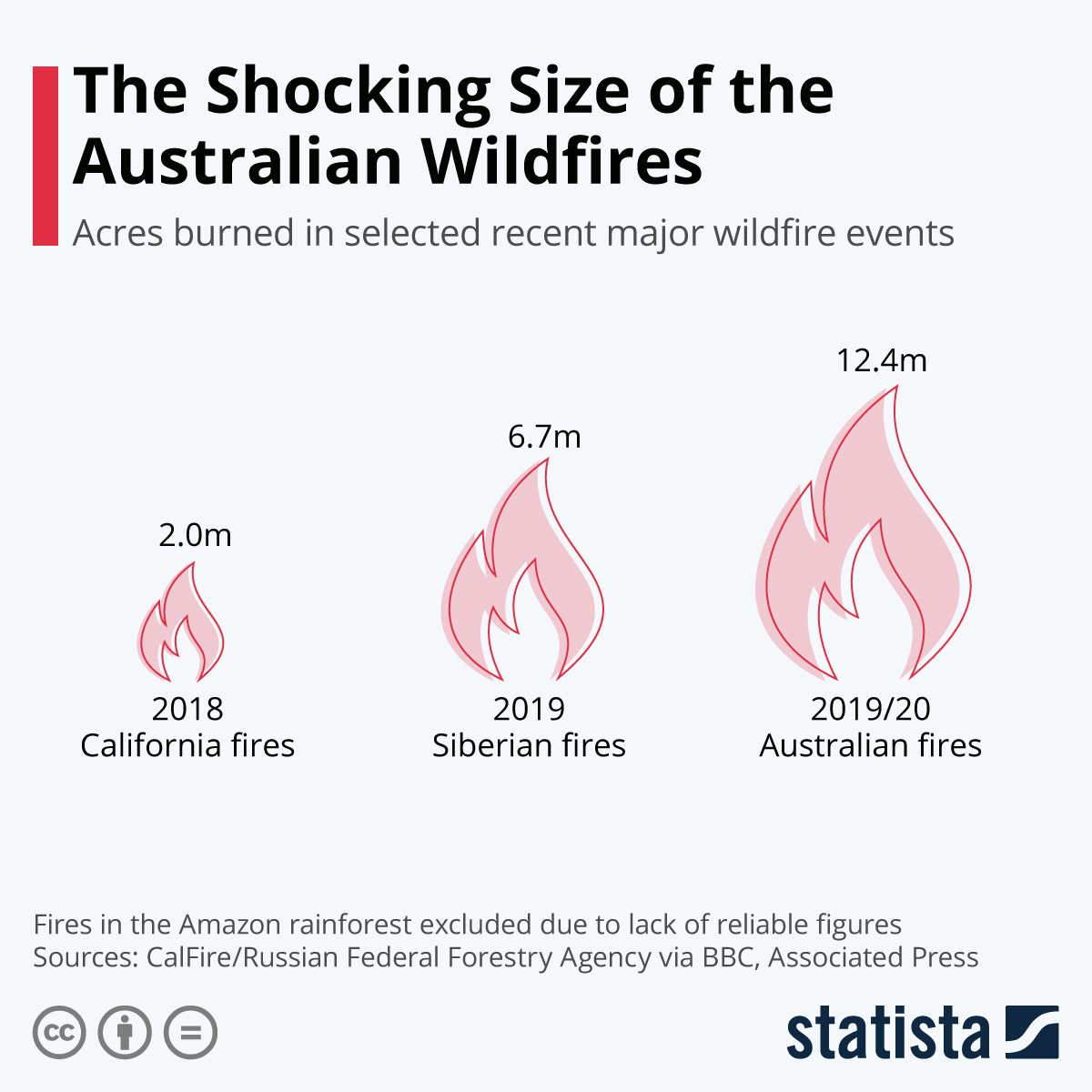 The Shocking Size of the Australian Wildfires

Acres burned in selected recent major wildfire events

2.0m

2018
California fires

6.7m

2019
Siberian fires

12.4m

2019/20
Australian fires

Fires in the Amazon rainforest excluded due to lack of reliable figures
Sources: CalFire/Russian Federal Forestry Agency via BBC, Associated Press

cc

statista