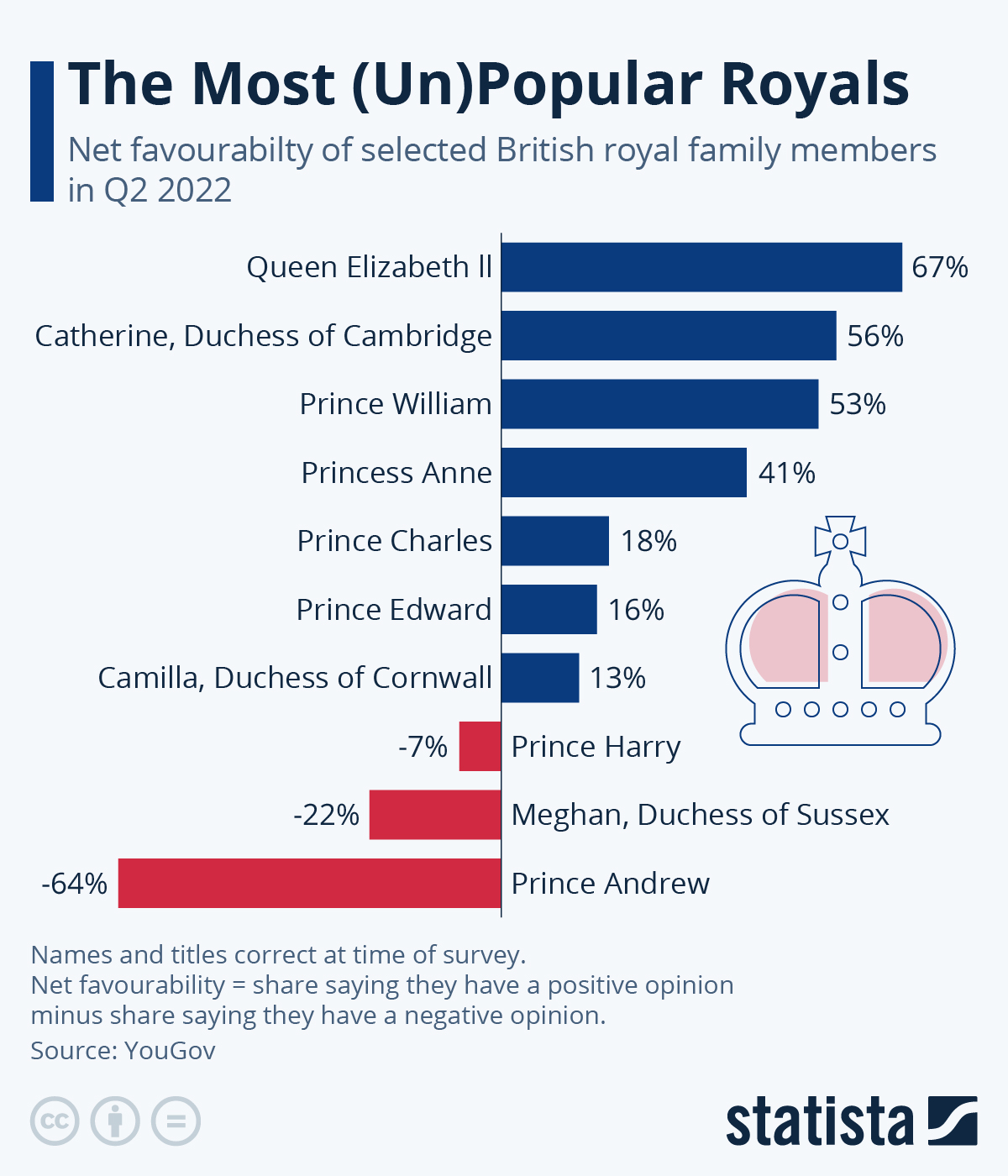 The Most (Un)Popular Royals

Net favourabilty of selected British royal family members in Q2 2022

Queen Elizabeth ll 67%
Catherine, Duchess of Cambridge 56%
Prince William 53%
Princess Anne 41%
Prince Charles 18%
Prince Edward 16%
Camilla, Duchess of Cornwall 13%
-7% Prince Harry
-22% Meghan, Duchess of Sussex
-64% Prince Andrew

Names and titles correct at time of survey.
Net favourability = share saying they have a positive opinion minus share saying they have a negative opinion.
Source: YouGov

statista