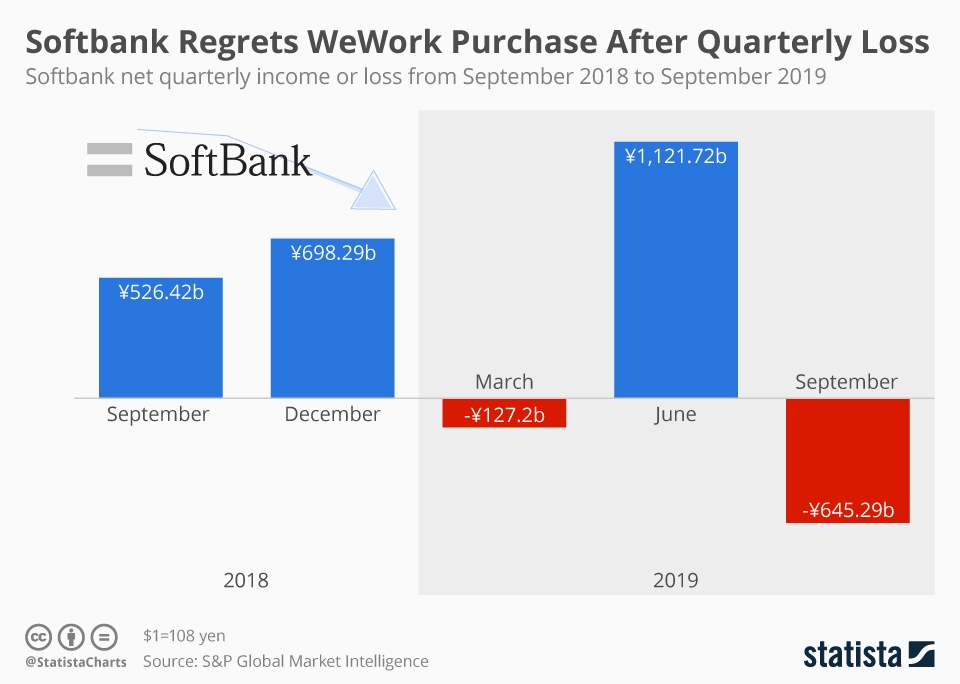 Softbank Regrets WeWork Purchase After Quarterly Loss
Softbank net quarterly income or loss from September 2018 to September 2019

SoftBank

¥526.42b
September

¥698.29b
December

March
-¥127.2b

¥1,121.72b
June

September
-¥645.29b

2018

2019

@StatistaCharts
$1=108 yen
Source: S&P Global Market Intelligence

statista