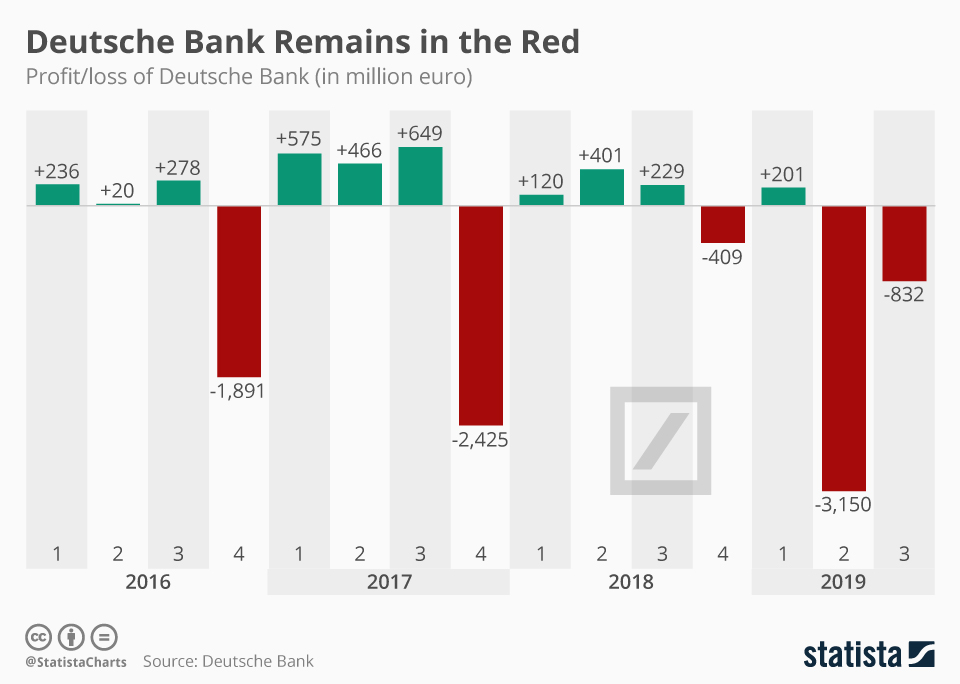 Deutsche Bank Remains in the Red

Profit/loss of Deutsche Bank (in million euro)

+236
+20
+278
-1,891
+575
+466
+649
-2,425
+120
+401
+229
-409
+201
-3,150
-832

1 2 3 4 1 2 3 4 1 2 3 4 1 2 3

2016 2017 2018 2019

@StatistaCharts Source: Deutsche Bank

statista