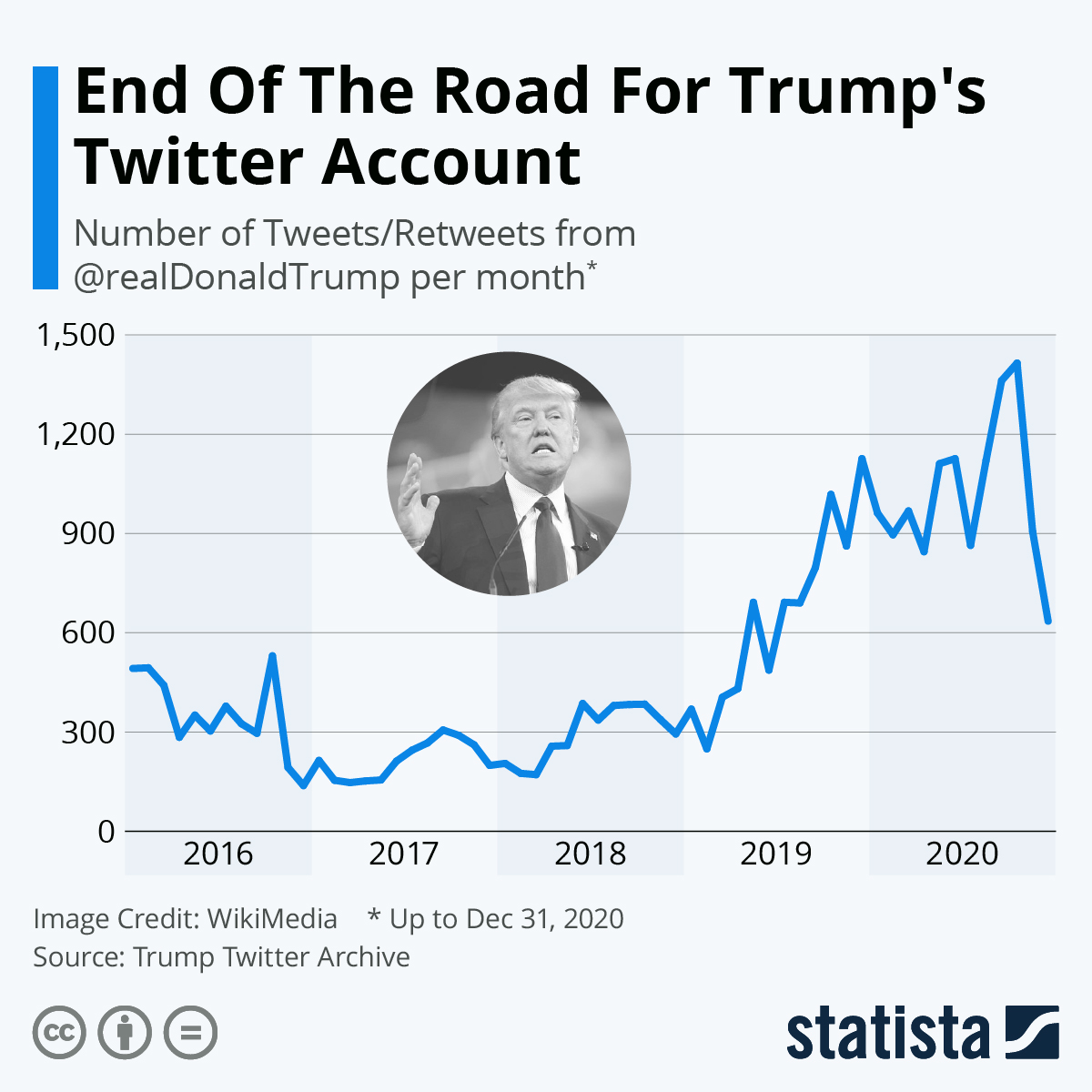 End Of The Road For Trump's Twitter Account

Number of Tweets/Retweets from @realDonaldTrump per month*

1,500
1,200
900
600
300
0

2016
2017
2018
2019
2020

Image Credit: WikiMedia * Up to Dec 31, 2020
Source: Trump Twitter Archive

statista