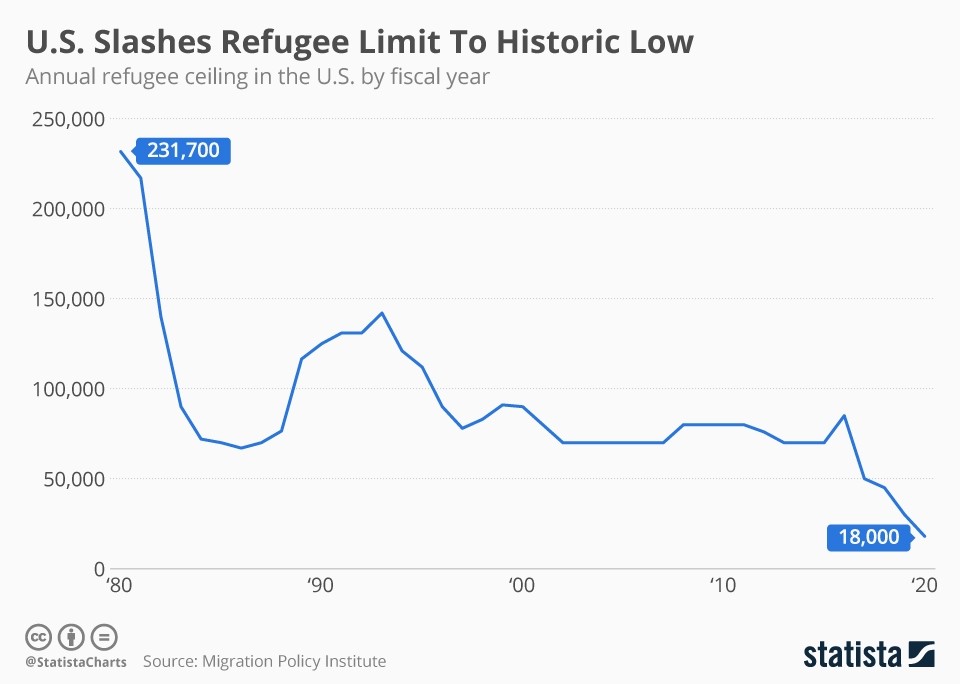 U.S. Slashes Refugee Limit To Historic Low

Annual refugee ceiling in the U.S. by fiscal year

250,000
200,000
150,000
100,000
50,000
0

231,700
18,000

'80 '90 '00 '10 '20

@StatistaCharts Source: Migration Policy Institute

statista