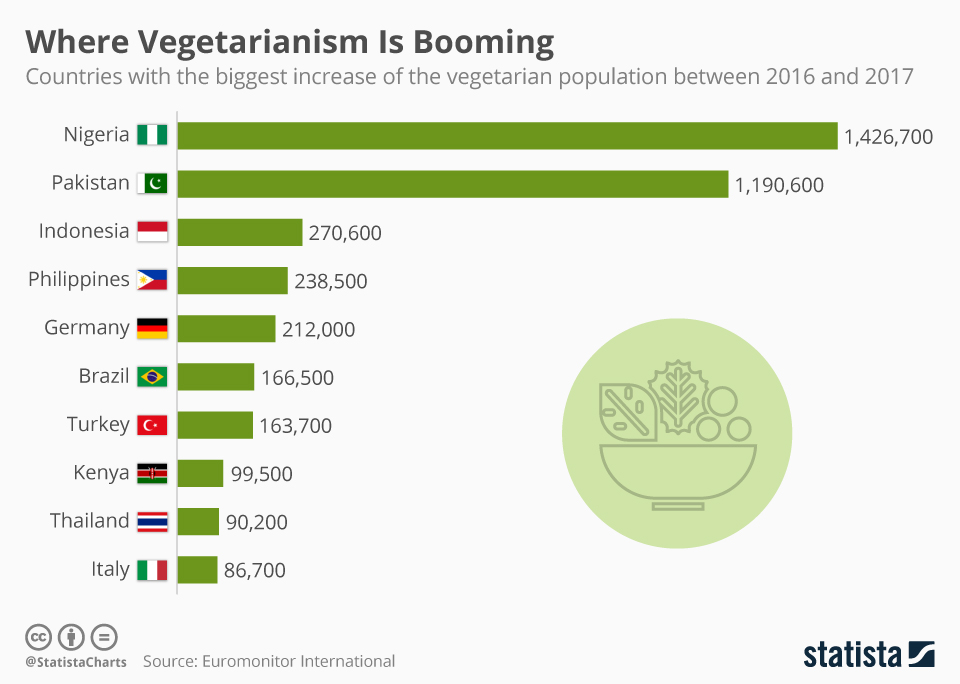 Where Vegetarianism Is Booming

Countries with the biggest increase of the vegetarian population between 2016 and 2017

Nigeria 1,426,700
Pakistan 1,190,600
Indonesia 270,600
Philippines 238,500
Germany 212,000
Brazil 166,500
Turkey 163,700
Kenya 99,500
Thailand 90,200
Italy 86,700

@StatistaCharts Source: Euromonitor International

statista