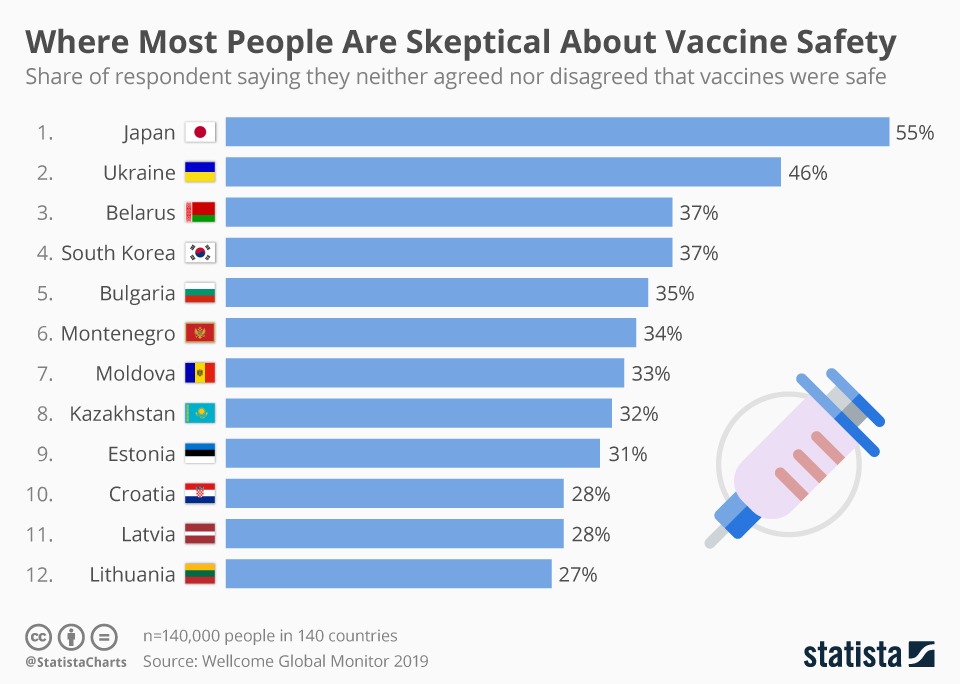 Where Most People Are Skeptical About Vaccine Safety

Share of respondent saying they neither agreed nor disagreed that vaccines were safe

1. Japan 55%
2. Ukraine 46%
3. Belarus 37%
4. South Korea 37%
5. Bulgaria 35%
6. Montenegro 34%
7. Moldova 33%
8. Kazakhstan 32%
9. Estonia 31%
10. Croatia 28%
11. Latvia 28%
12. Lithuania 27%

@StatistaCharts

n=140,000 people in 140 countries
Source: Wellcome Global Monitor 2019

statista