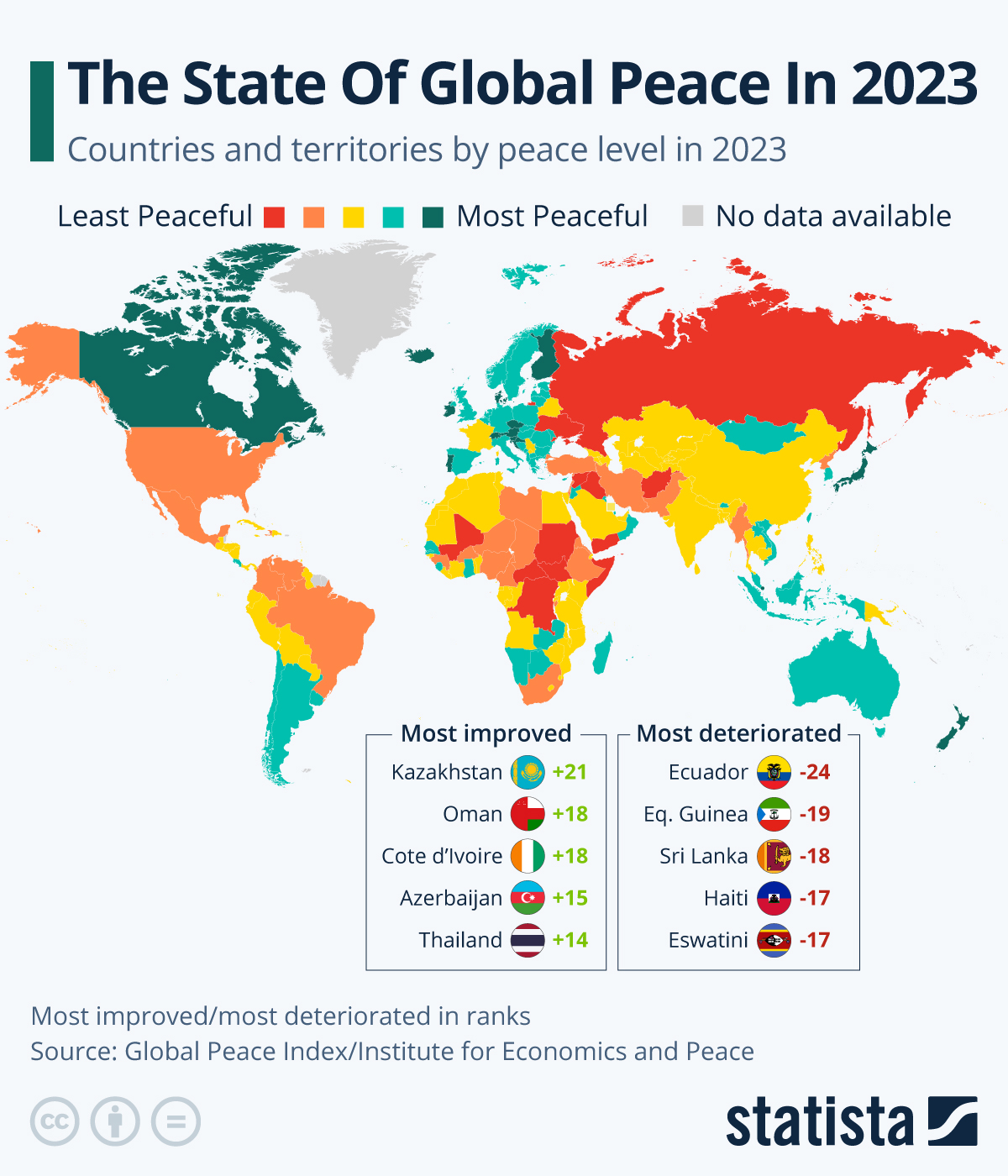 The State Of Global Peace In 2023

Countries and territories by peace level in 2023

Least Peaceful Most Peaceful No data available

Most improved

Kazakhstan +21
Oman +18
Cote d'Ivoire +18
Azerbaijan +15
Thailand +14

Most deteriorated

Ecuador -24
Eq. Guinea -19
Sri Lanka -18
Haiti -17
Eswatini -17

Most improved/most deteriorated in ranks
Source: Global Peace Index/Institute for Economics and Peace

statista