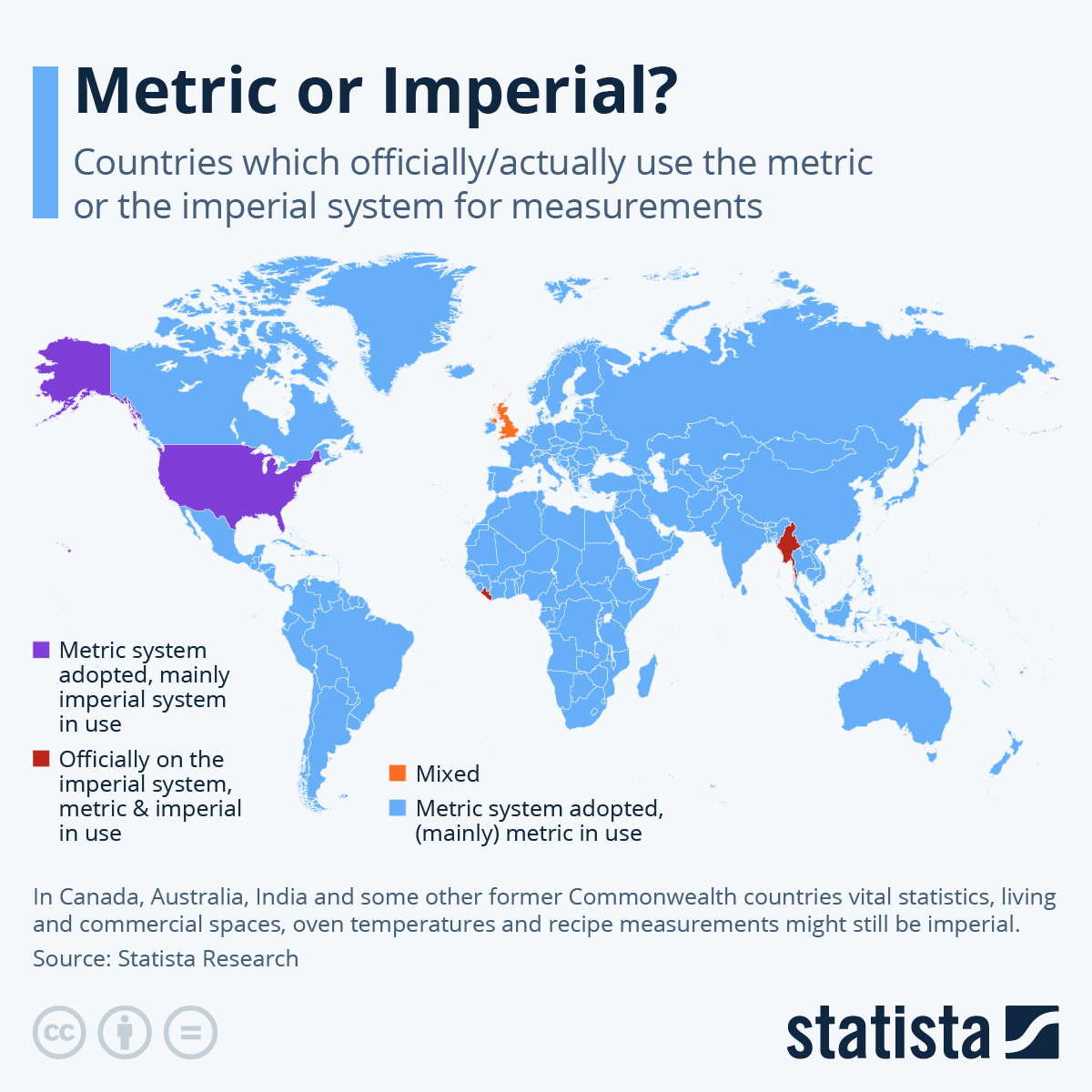 Metric or Imperial?

Countries which officially/actually use the metric or the imperial system for measurements

Metric system adopted, mainly imperial system in use

Officially on the imperial system, metric & imperial in use

Mixed

Metric system adopted, (mainly) metric in use

In Canada, Australia, India and some other former Commonwealth countries vital statistics, living and commercial spaces, oven temperatures and recipe measurements might still be imperial.

Source: Statista Research

statista