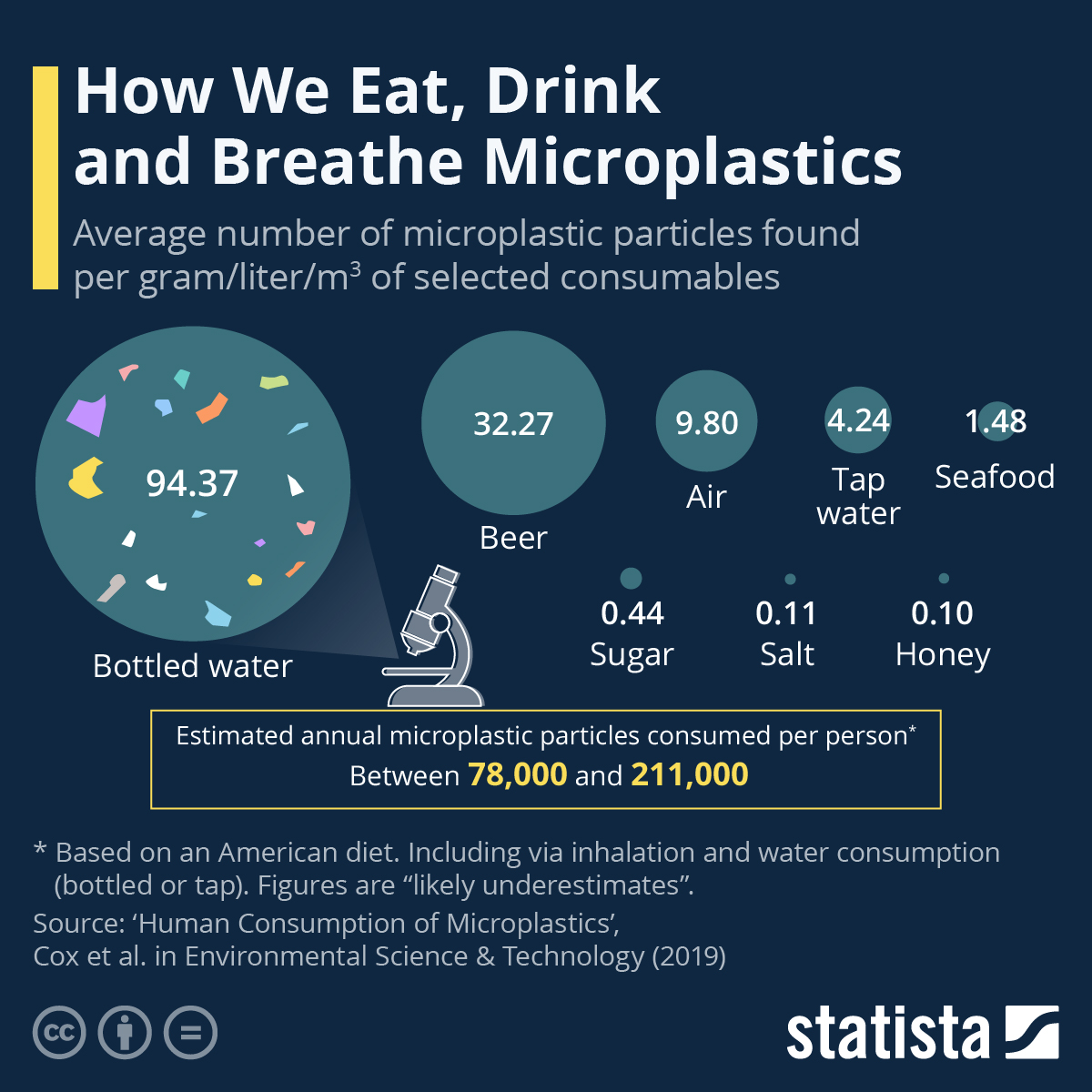 How We Eat, Drink and Breathe Microplastics

Average number of microplastic particles found per gram/liter/m$^3$ of selected consumables

94.37
Bottled water

32.27
Beer

9.80
Air

4.24
Tap water

1.48
Seafood

0.44
Sugar

0.11
Salt

0.10
Honey

Estimated annual microplastic particles consumed per person*
Between 78,000 and 211,000

* Based on an American diet. Including via inhalation and water consumption (bottled or tap). Figures are “likely underestimates”.

Source: ‘Human Consumption of Microplastics’, Cox et al. in Environmental Science & Technology (2019)

statista