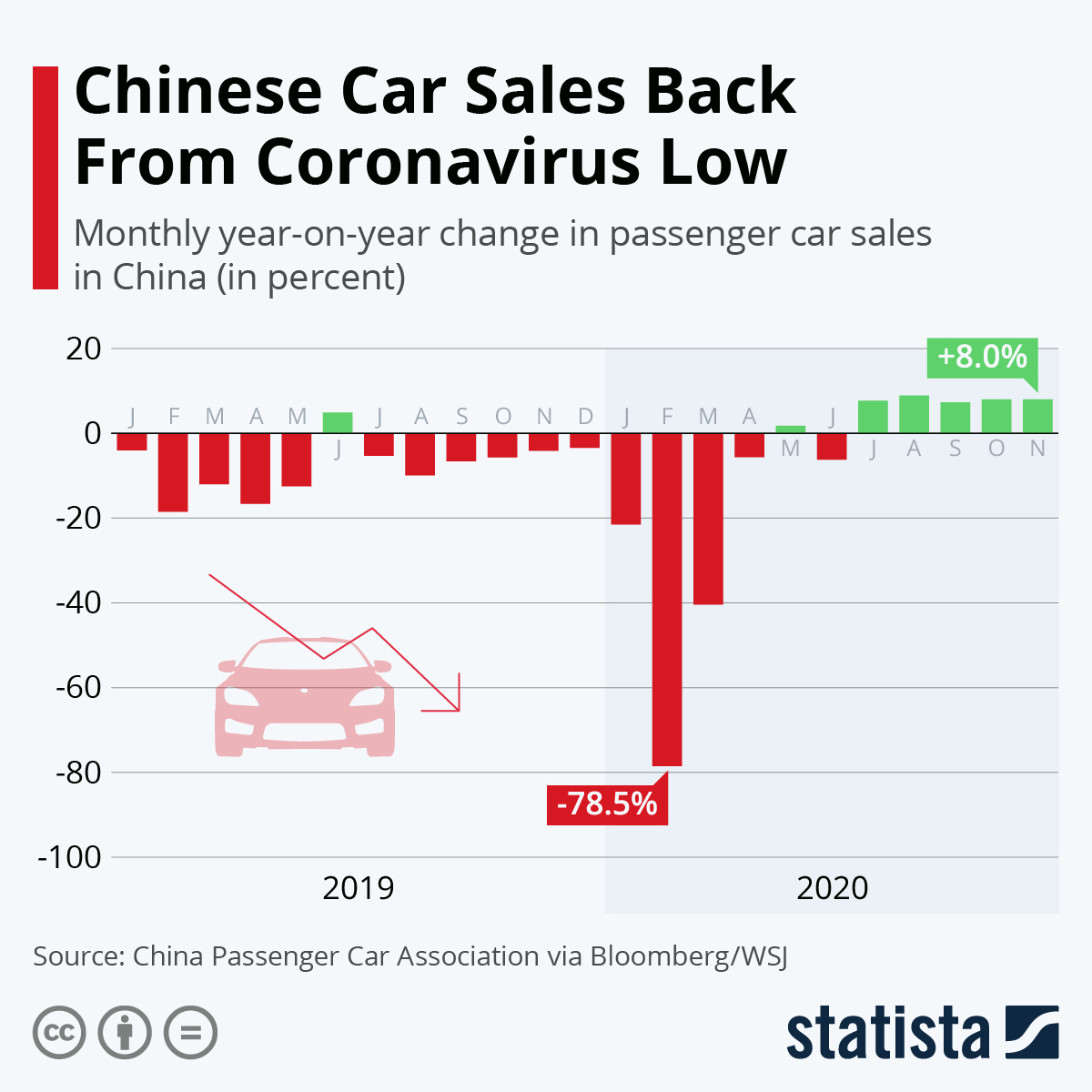 Chinese Car Sales Back From Coronavirus Low

Monthly year-on-year change in passenger car sales in China (in percent)

20
0
-20
-40
-60
-80
-100

J F M A M J J A S O N D J F M A M J J A S O N

+8.0%
-78.5%

2019
2020

Source: China Passenger Car Association via Bloomberg/WSJ

statista