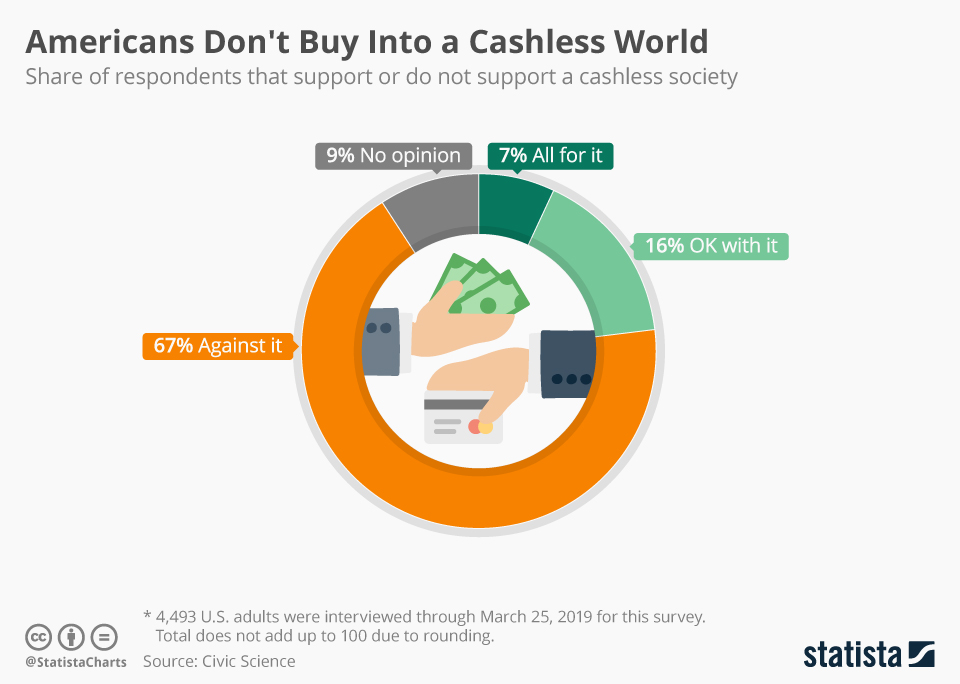 Americans Don't Buy Into a Cashless World

Share of respondents that support or do not support a cashless society

9% No opinion

7% All for it

16% OK with it

67% Against it

* 4,493 U.S. adults were interviewed through March 25, 2019 for this survey. Total does not add up to 100 due to rounding.

@StatistaCharts Source: Civic Science

statista