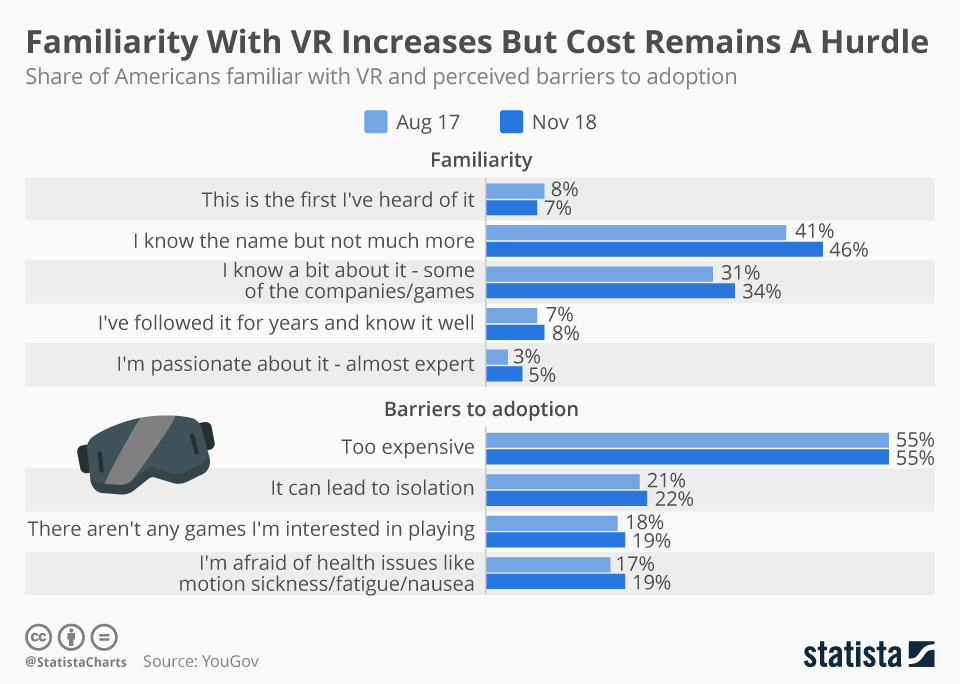 Familiarity With VR Increases But Cost Remains A Hurdle

Share of Americans familiar with VR and perceived barriers to adoption

Aug 17 Nov 18

Familiarity

This is the first I've heard of it 8% 7%

I know the name but not much more 41% 46%

I know a bit about it - some of the companies/games 31% 34%

I've followed it for years and know it well 7% 8%

I'm passionate about it - almost expert 3% 5%

Barriers to adoption

Too expensive 55% 55%

It can lead to isolation 21% 22%

There aren't any games I'm interested in playing 18% 19%

I'm afraid of health issues like motion sickness/fatigue/nausea 17% 19%

@StatistaCharts Source: YouGov

statista