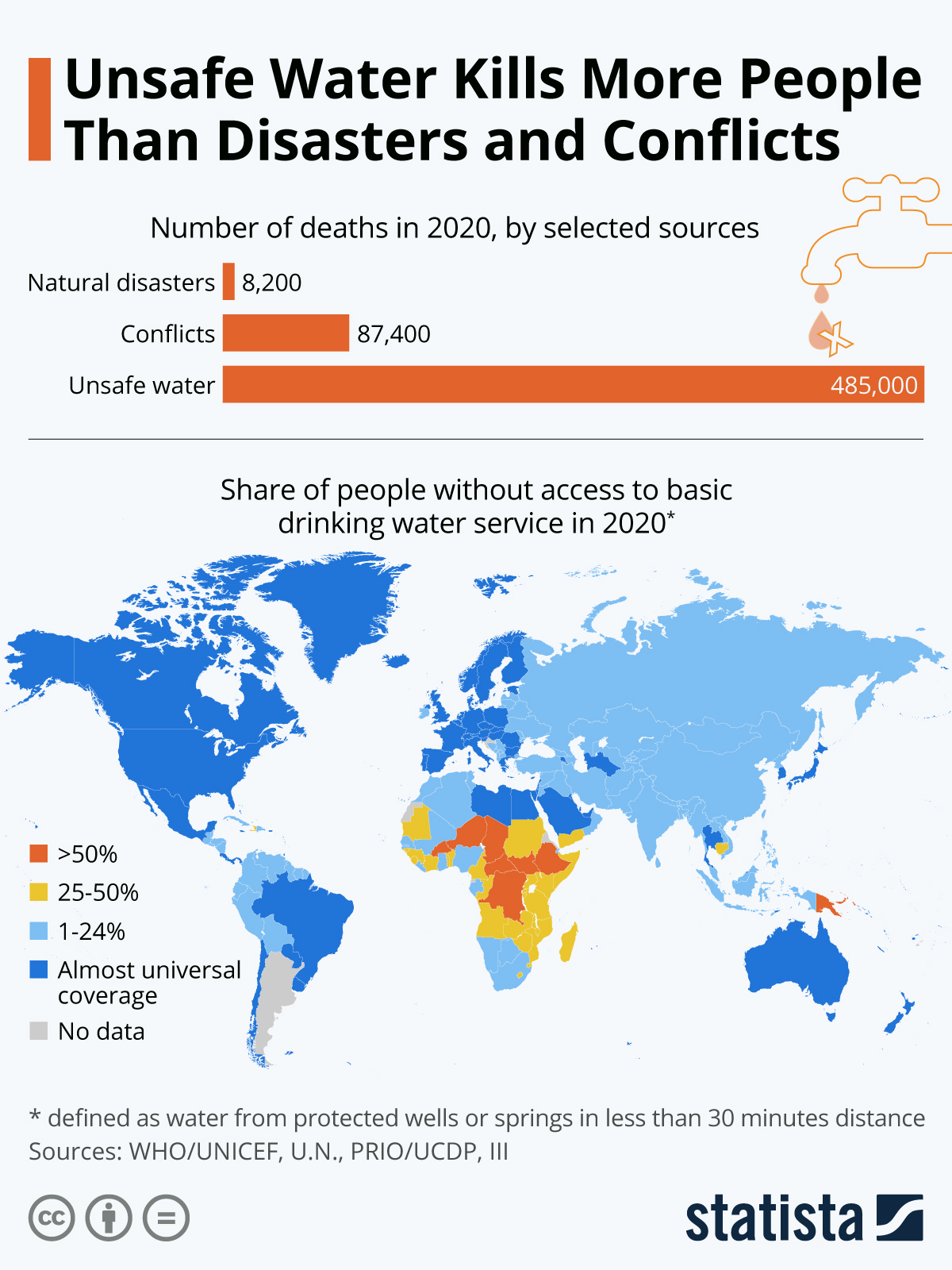 Unsafe Water Kills More People Than Disasters and Conflicts

Number of deaths in 2020, by selected sources

Natural disasters 8,200
Conflicts 87,400
Unsafe water 485,000

Share of people without access to basic drinking water service in 2020*

>50%
25-50%
1-24%
Almost universal coverage
No data

* defined as water from protected wells or springs in less than 30 minutes distance
Sources: WHO/UNICEF, U.N., PRIO/UCDP, III

statista