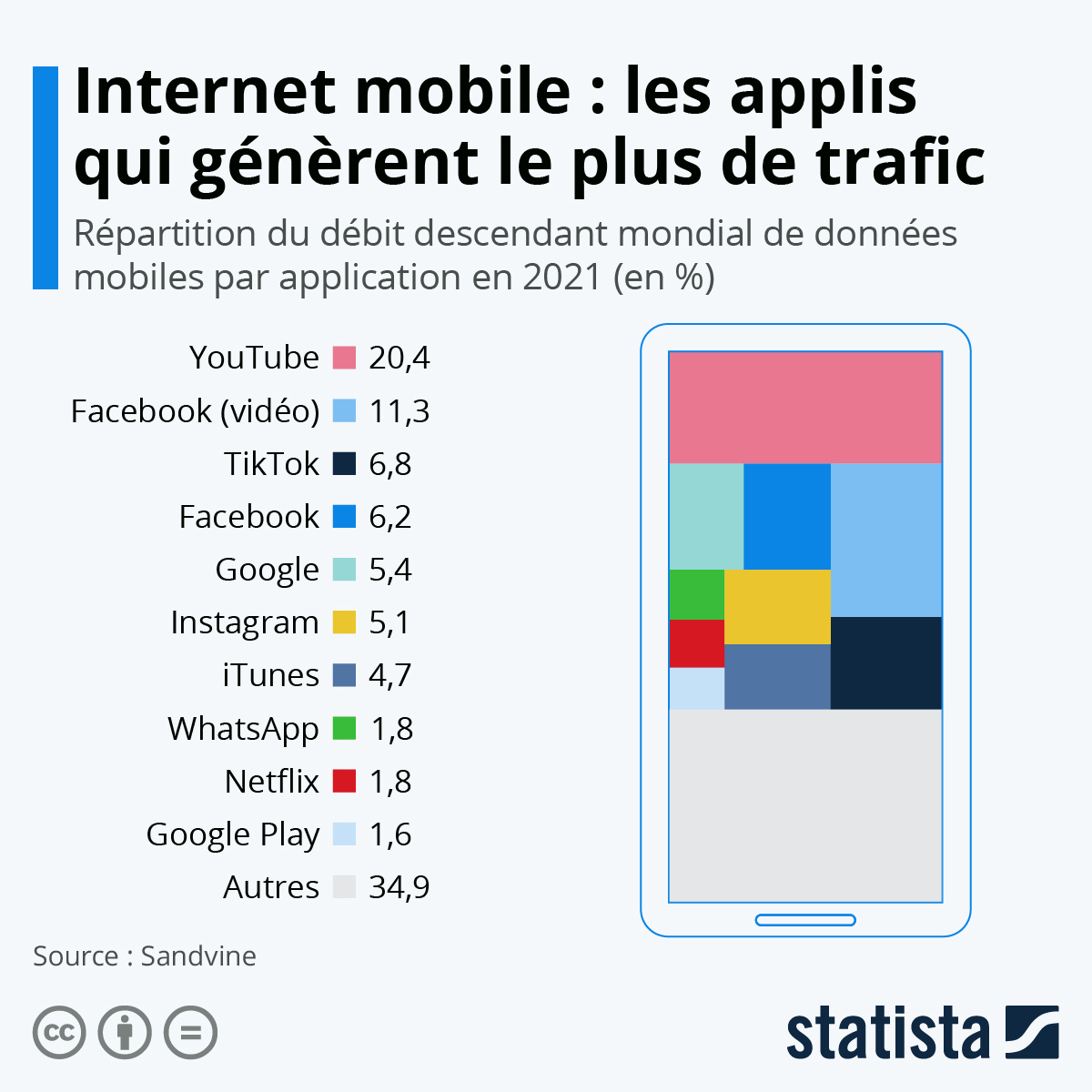 Internet mobile : les applis qui génèrent le plus de trafic

Répartition du débit descendant mondial de données mobiles par application en 2021 (en %)

YouTube 20,4
Facebook (vidéo) 11,3
TikTok 6,8
Facebook 6,2
Google 5,4
Instagram 5,1
iTunes 4,7
WhatsApp 1,8
Netflix 1,8
Google Play 1,6
Autres 34,9

Source : Sandvine

statista