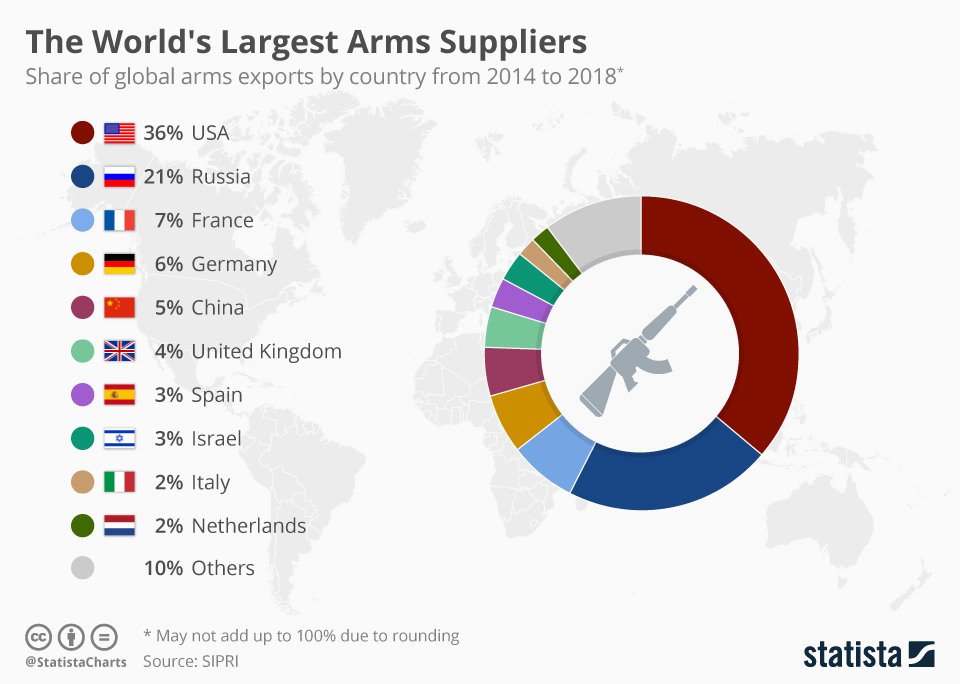 The World's Largest Arms Suppliers
Share of global arms exports by country from 2014 to 2018*

36% USA
21% Russia
7% France
6% Germany
5% China
4% United Kingdom
3% Spain
3% Israel
2% Italy
2% Netherlands
10% Others

@StatistaCharts
* May not add up to 100% due to rounding
Source: SIPRI
statista