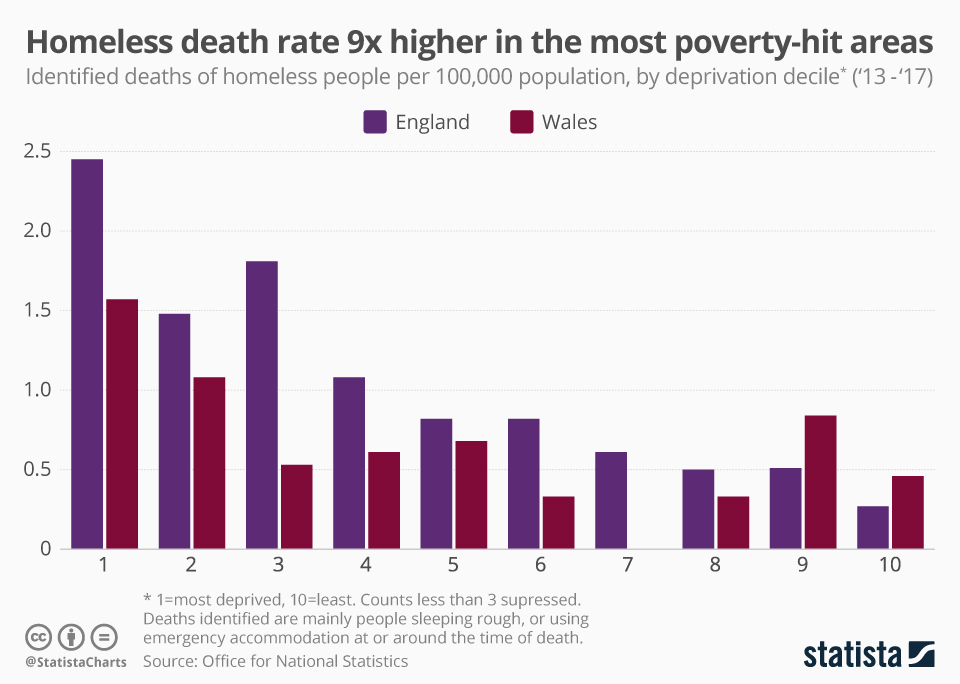 Homeless death rate 9x higher in the most poverty-hit areas
Identified deaths of homeless people per 100,000 population, by deprivation decile* ('13 -'17)

England Wales

2.5
2.0
1.5
1.0
0.5
0

1 2 3 4 5 6 7 8 9 10

* 1=most deprived, 10=least. Counts less than 3 supressed. Deaths identified are mainly people sleeping rough, or using emergency accommodation at or around the time of death.

@StatistaCharts Source: Office for National Statistics

statista