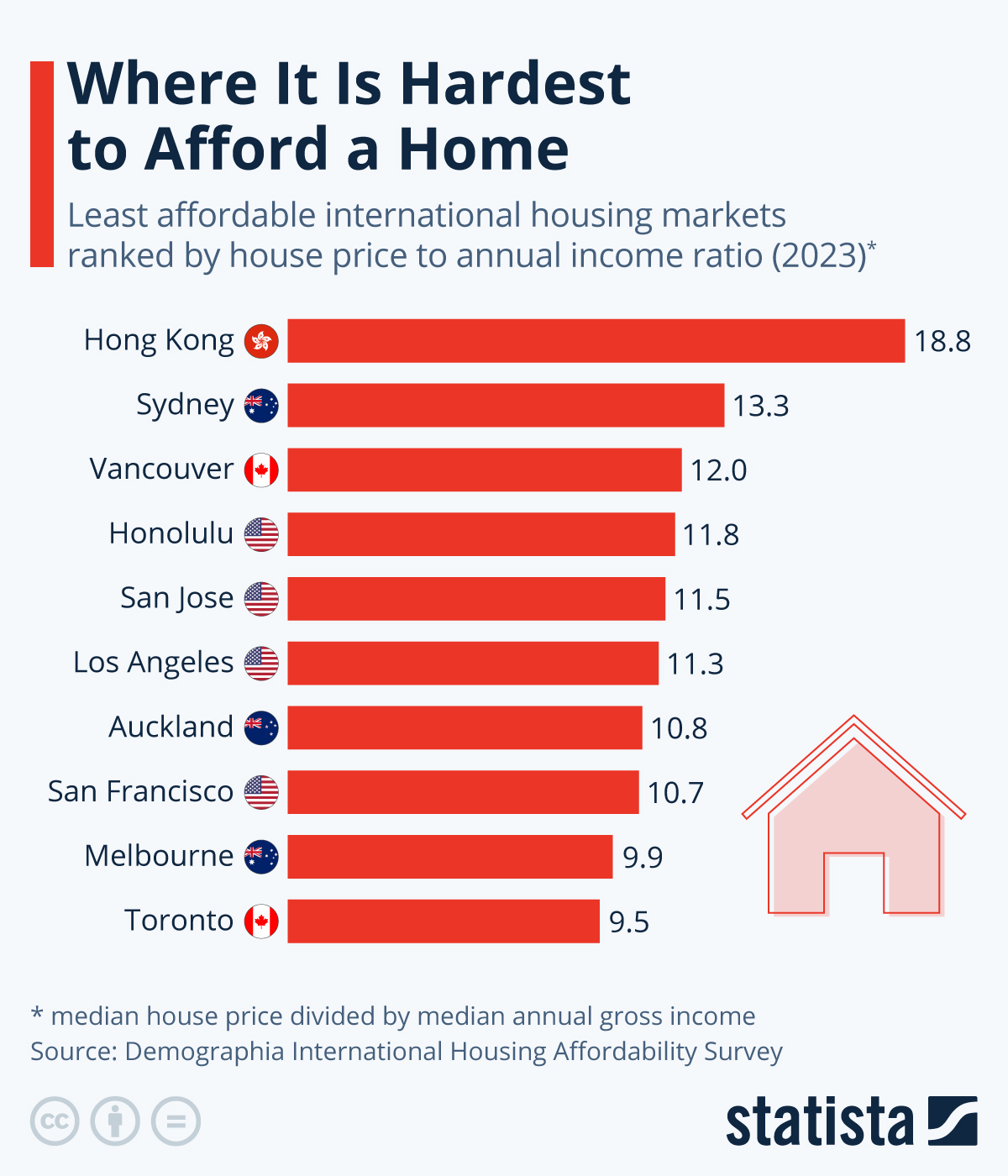 Where It Is Hardest to Afford a Home

Least affordable international housing markets ranked by house price to annual income ratio (2023)*

Hong Kong 18.8
Sydney 13.3
Vancouver 12.0
Honolulu 11.8
San Jose 11.5
Los Angeles 11.3
Auckland 10.8
San Francisco 10.7
Melbourne 9.9
Toronto 9.5

* median house price divided by median annual gross income
Source: Demographia International Housing Affordability Survey

statista