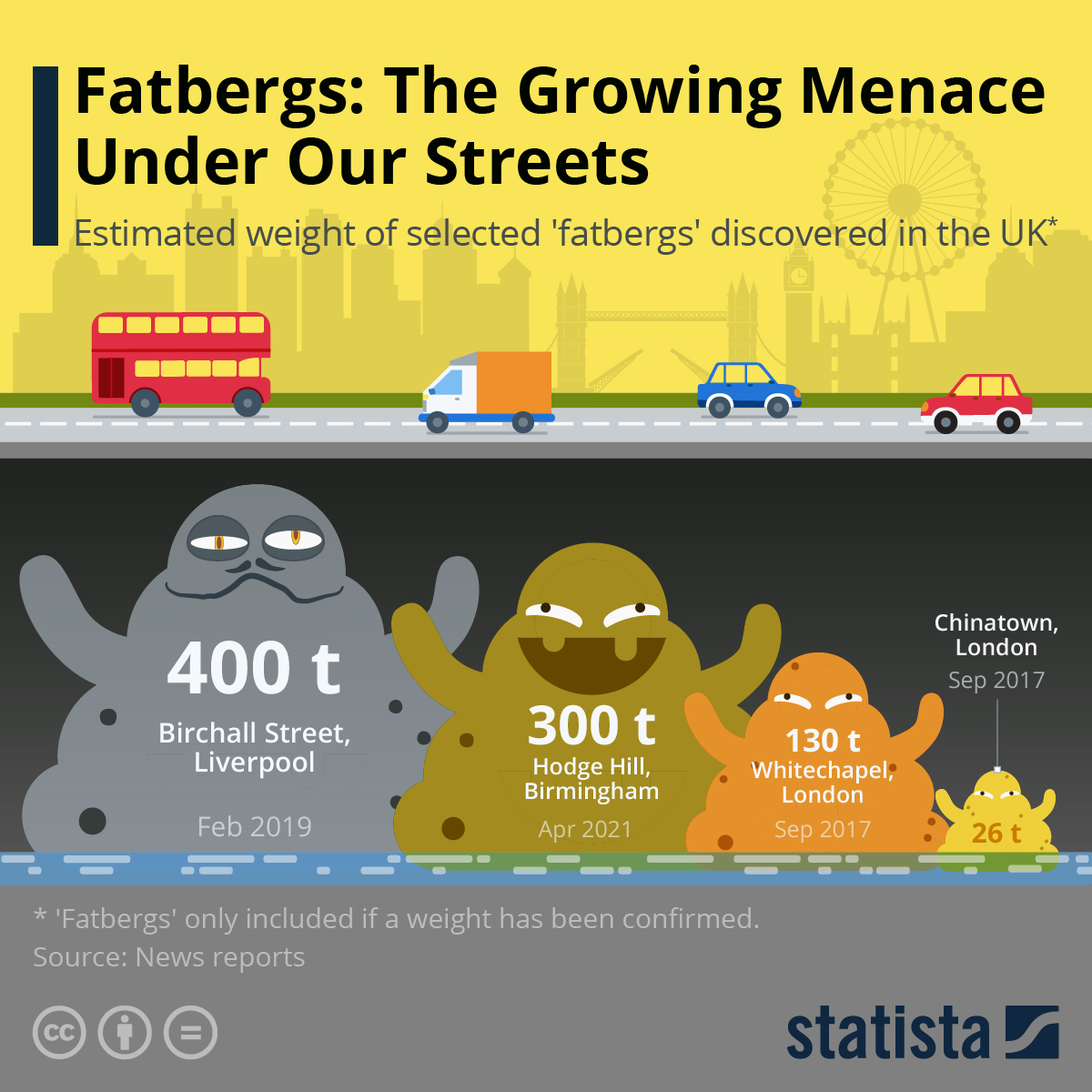 Fatbergs: The Growing Menace Under Our Streets

Estimated weight of selected 'fatbergs' discovered in the UK*

400 t
Birchall Street, Liverpool
Feb 2019

300 t
Hodge Hill, Birmingham
Apr 2021

130 t
Whitechapel, London
Sep 2017

Chinatown, London
Sep 2017
26 t

* 'Fatbergs' only included if a weight has been confirmed.
Source: News reports

statista