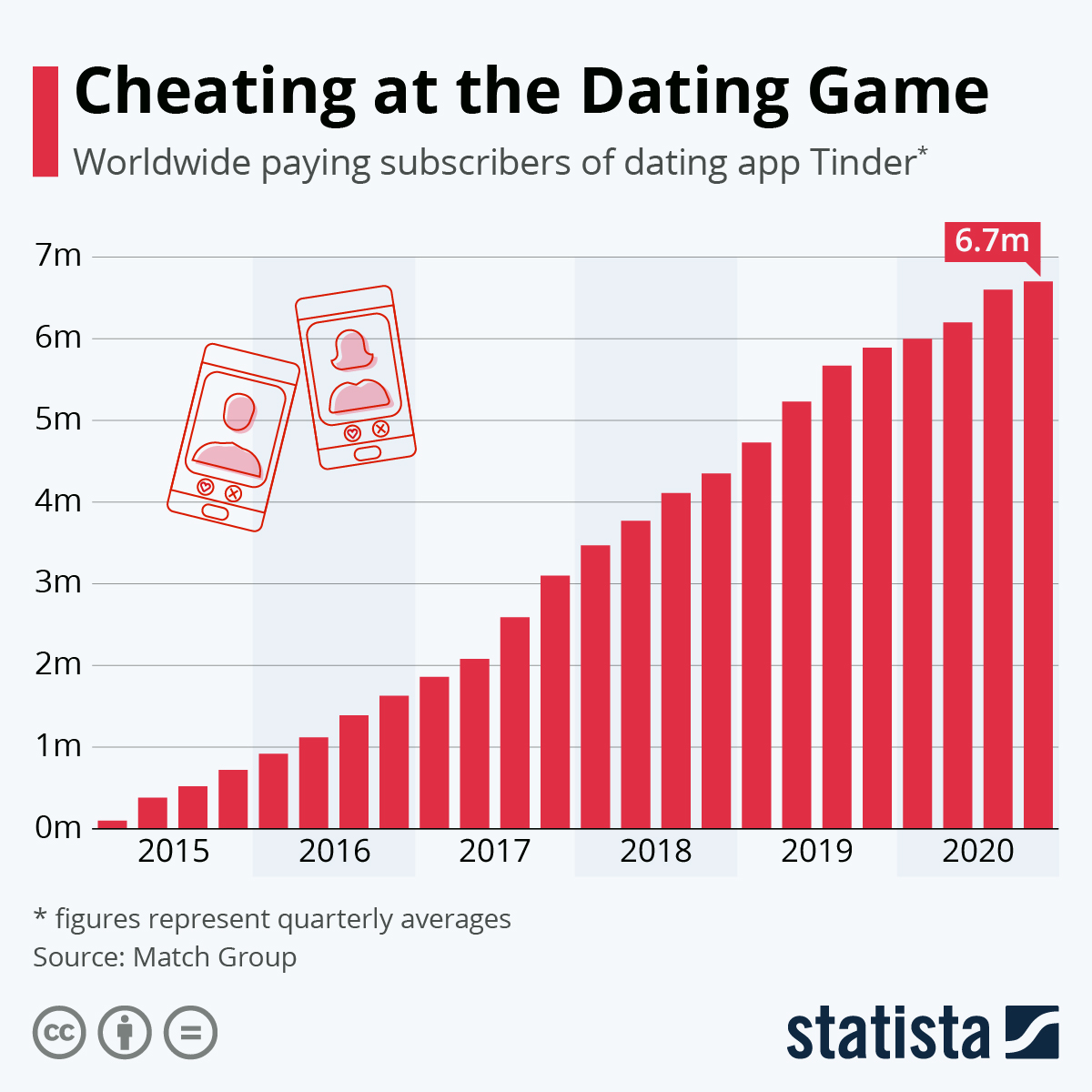 Cheating at the Dating Game

Worldwide paying subscribers of dating app Tinder*

6.7m

7m
6m
5m
4m
3m
2m
1m
0m

2015
2016
2017
2018
2019
2020

* figures represent quarterly averages
Source: Match Group

statista