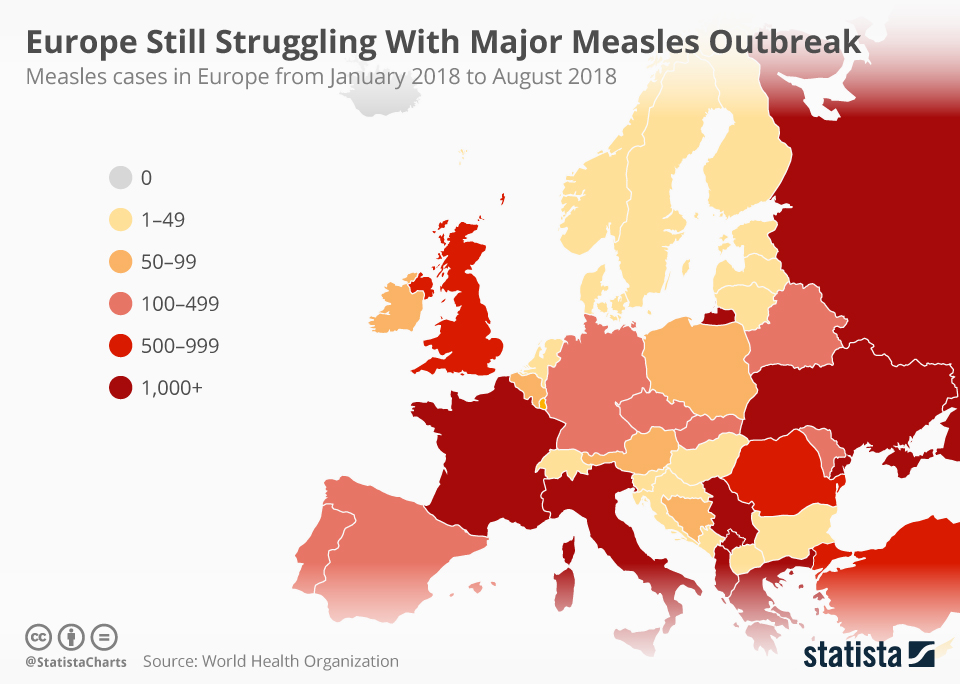 Europe Still Struggling With Major Measles Outbreak
Measles cases in Europe from January 2018 to August 2018

0
1–49
50–99
100–499
500–999
1,000+

@StatistaCharts Source: World Health Organization

statista