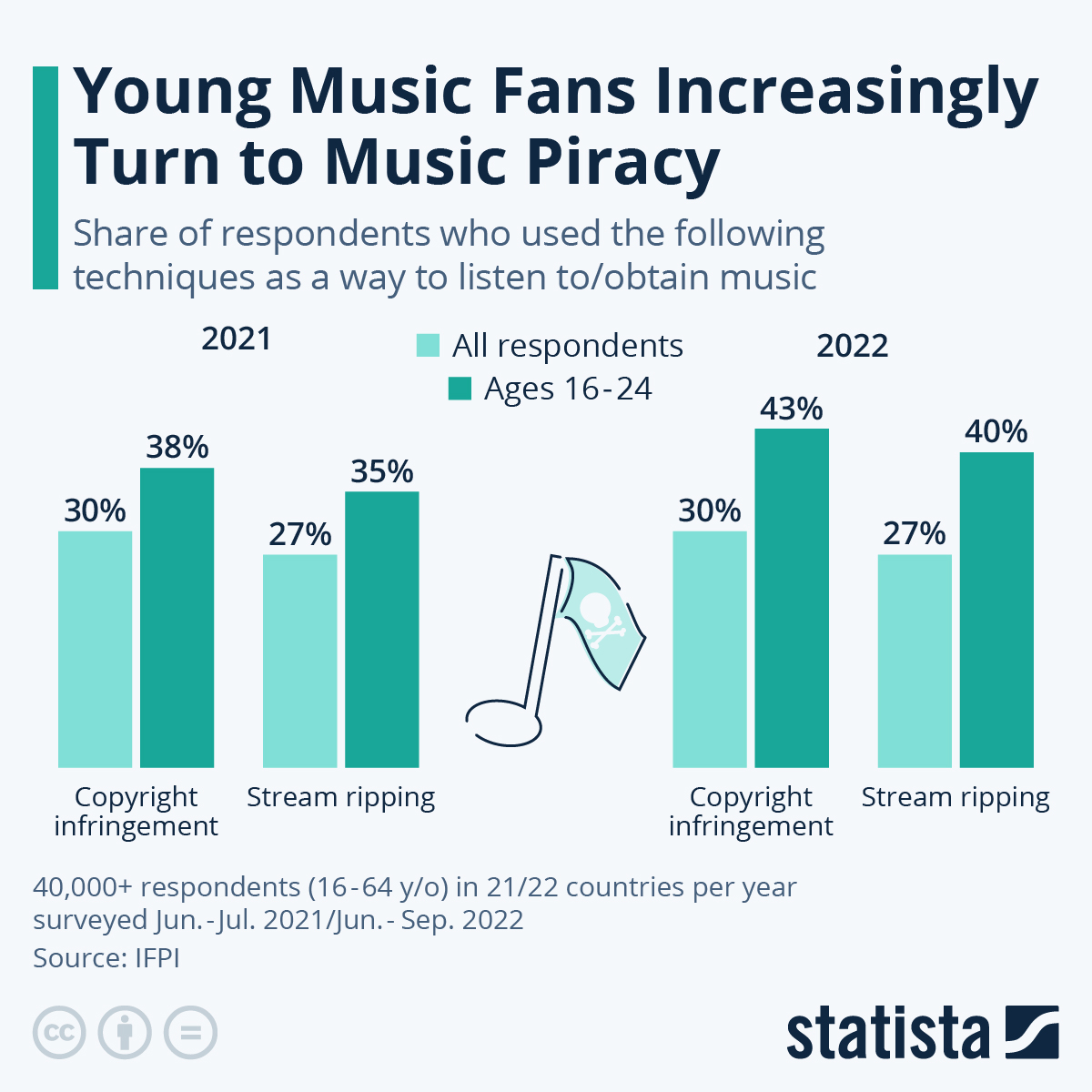 Young Music Fans Increasingly Turn to Music Piracy

Share of respondents who used the following techniques as a way to listen to/obtain music

2021

All respondents
Ages 16-24

2022

30%
38%
27%
35%
30%
43%
27%
40%

Copyright infringement
Stream ripping
Copyright infringement
Stream ripping

40,000+ respondents (16-64 y/o) in 21/22 countries per year surveyed Jun.-Jul. 2021/Jun.- Sep. 2022

Source: IFPI

statista