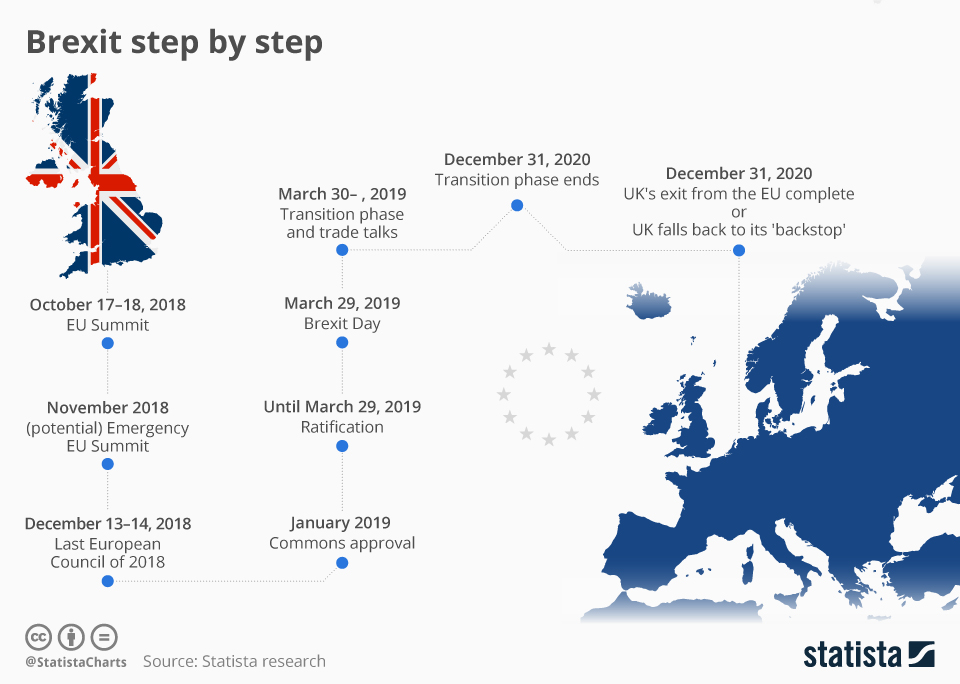 Brexit step by step

October 17–18, 2018
EU Summit

November 2018
(potential) Emergency EU Summit

December 13–14, 2018
Last European Council of 2018

January 2019
Commons approval

Until March 29, 2019
Ratification

March 29, 2019
Brexit Day

March 30– , 2019
Transition phase and trade talks

December 31, 2020
Transition phase ends

December 31, 2020
UK's exit from the EU complete
or
UK falls back to its 'backstop'

@StatistaCharts Source: Statista research

statista