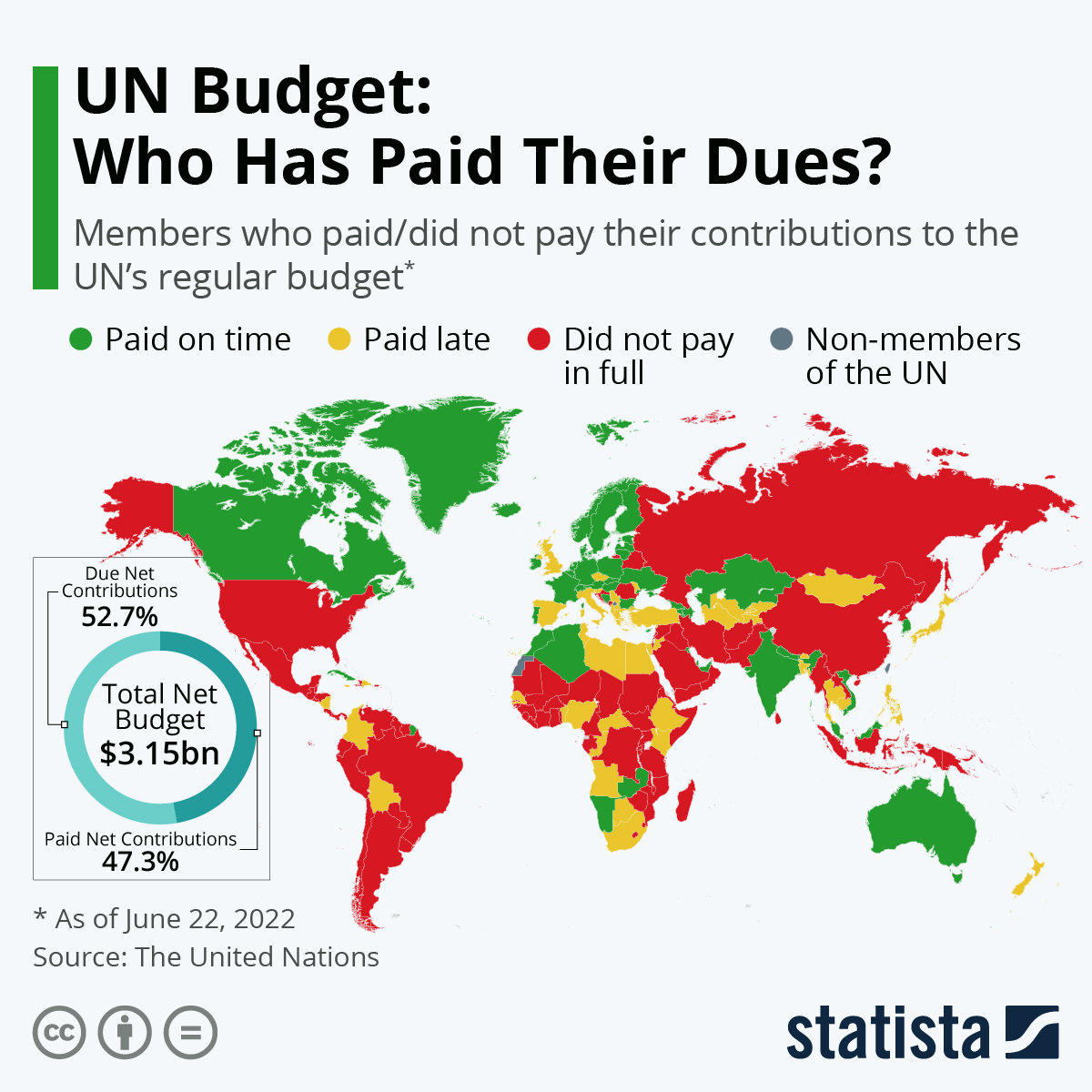 UN Budget: Who Has Paid Their Dues?

Members who paid/did not pay their contributions to the UN's regular budget*

Paid on time
Paid late
Did not pay in full
Non-members of the UN

Due Net Contributions
52.7%

Total Net Budget
$3.15bn

Paid Net Contributions
47.3%

* As of June 22, 2022
Source: The United Nations

statista