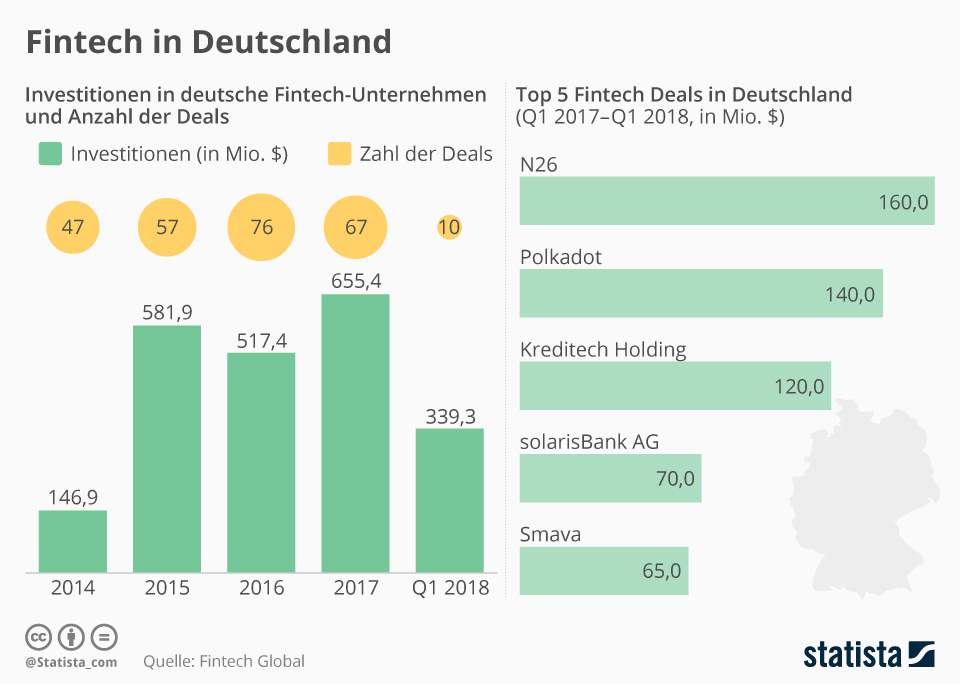 Fintech in Deutschland

Investitionen in deutsche Fintech-Unternehmen und Anzahl der Deals

Investitionen (in Mio. $)
Zahl der Deals

47
57
76
67
10

146,9
581,9
517,4
655,4
339,3

2014
2015
2016
2017
Q1 2018

Top 5 Fintech Deals in Deutschland
(Q1 2017–Q1 2018, in Mio. $)

N26
160,0
Polkadot
140,0
Kreditech Holding
120,0
solarisBank AG
70,0
Smava
65,0

@Statista_com
Quelle: Fintech Global
statista