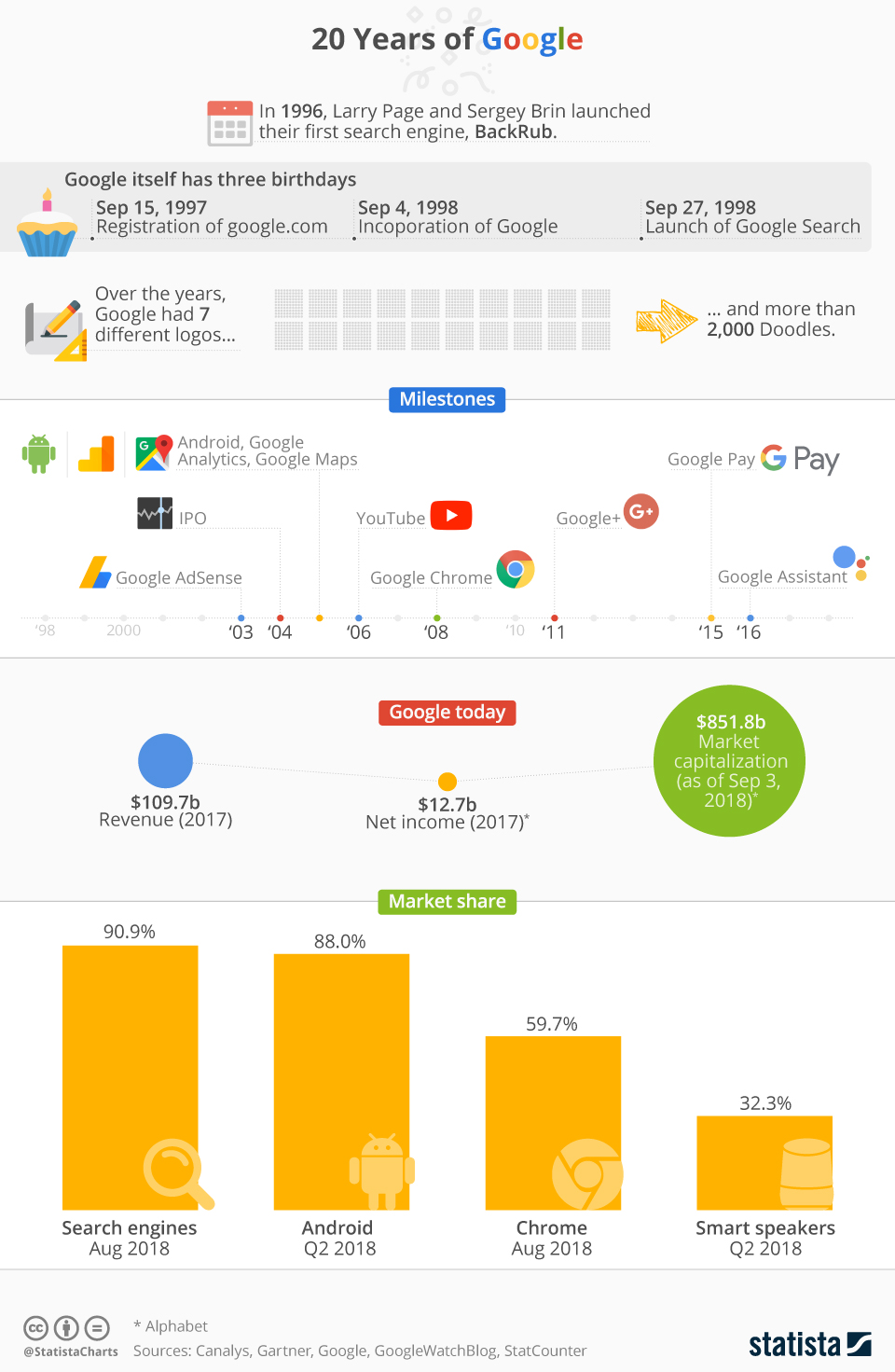 20 Years of Google

In 1996, Larry Page and Sergey Brin launched their first search engine, BackRub.

Google itself has three birthdays

Sep 15, 1997
Registration of google.com

Sep 4, 1998
Incoporation of Google

Sep 27, 1998
Launch of Google Search

Over the years, Google had 7 different logos...

... and more than 2,000 Doodles.

Milestones

Android, Google Analytics, Google Maps

Google Pay G Pay

IPO

YouTube

Google+

Google AdSense

Google Chrome

Google Assistant

'98 2000 '03 '04 '06 '08 '10 '11 '15 '16

Google today

$109.7b
Revenue (2017)

$12.7b
Net income (2017)*

$851.8b
Market capitalization (as of Sep 3, 2018)*

Market share

90.9%
Search engines
Aug 2018

88.0%
Android
Q2 2018

59.7%
Chrome
Aug 2018

32.3%
Smart speakers
Q2 2018

@StatistaCharts

* Alphabet
Sources: Canalys, Gartner, Google, GoogleWatchBlog, StatCounter

statista