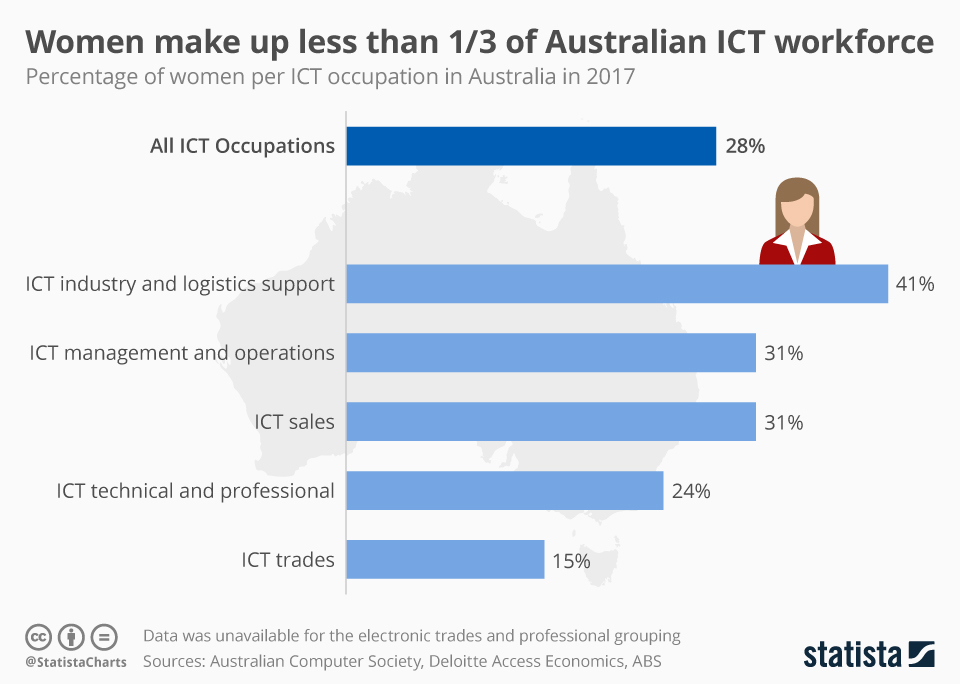 Women make up less than 1/3 of Australian ICT workforce
Percentage of women per ICT occupation in Australia in 2017

All ICT Occupations 28%

ICT industry and logistics support 41%

ICT management and operations 31%

ICT sales 31%

ICT technical and professional 24%

ICT trades 15%

@StatistaCharts

Data was unavailable for the electronic trades and professional grouping
Sources: Australian Computer Society, Deloitte Access Economics, ABS

statista