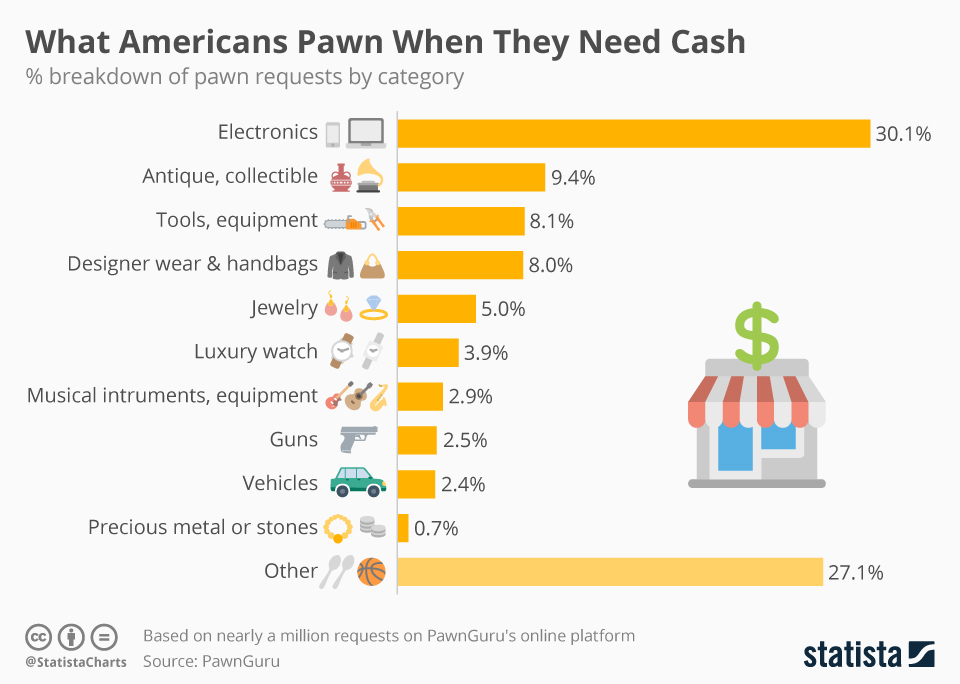 What Americans Pawn When They Need Cash

% breakdown of pawn requests by category

Electronics 30.1%
Antique, collectible 9.4%
Tools, equipment 8.1%
Designer wear & handbags 8.0%
Jewelry 5.0%
Luxury watch 3.9%
Musical intruments, equipment 2.9%
Guns 2.5%
Vehicles 2.4%
Precious metal or stones 0.7%
Other 27.1%

$

@StatistaCharts

Based on nearly a million requests on PawnGuru's online platform
Source: PawnGuru

statista