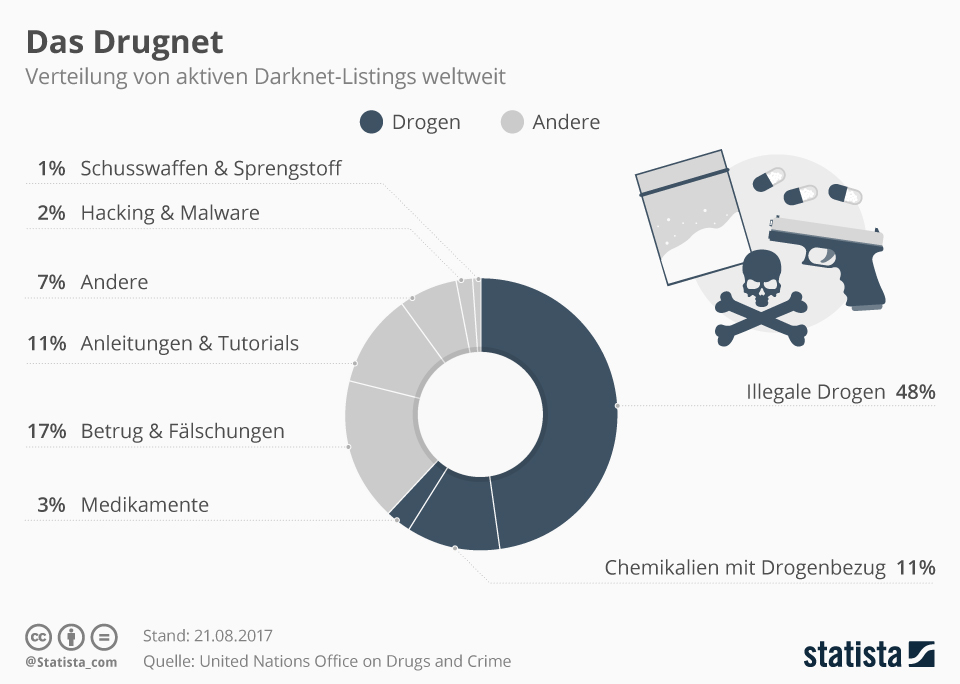 Das Drugnet
Verteilung von aktiven Darknet-Listings weltweit

Drogen Andere

1% Schusswaffen & Sprengstoff
2% Hacking & Malware
7% Andere
11% Anleitungen & Tutorials
17% Betrug & Fälschungen
3% Medikamente

Illegale Drogen 48%
Chemikalien mit Drogenbezug 11%

@Statista_com
Stand: 21.08.2017
Quelle: United Nations Office on Drugs and Crime
statista