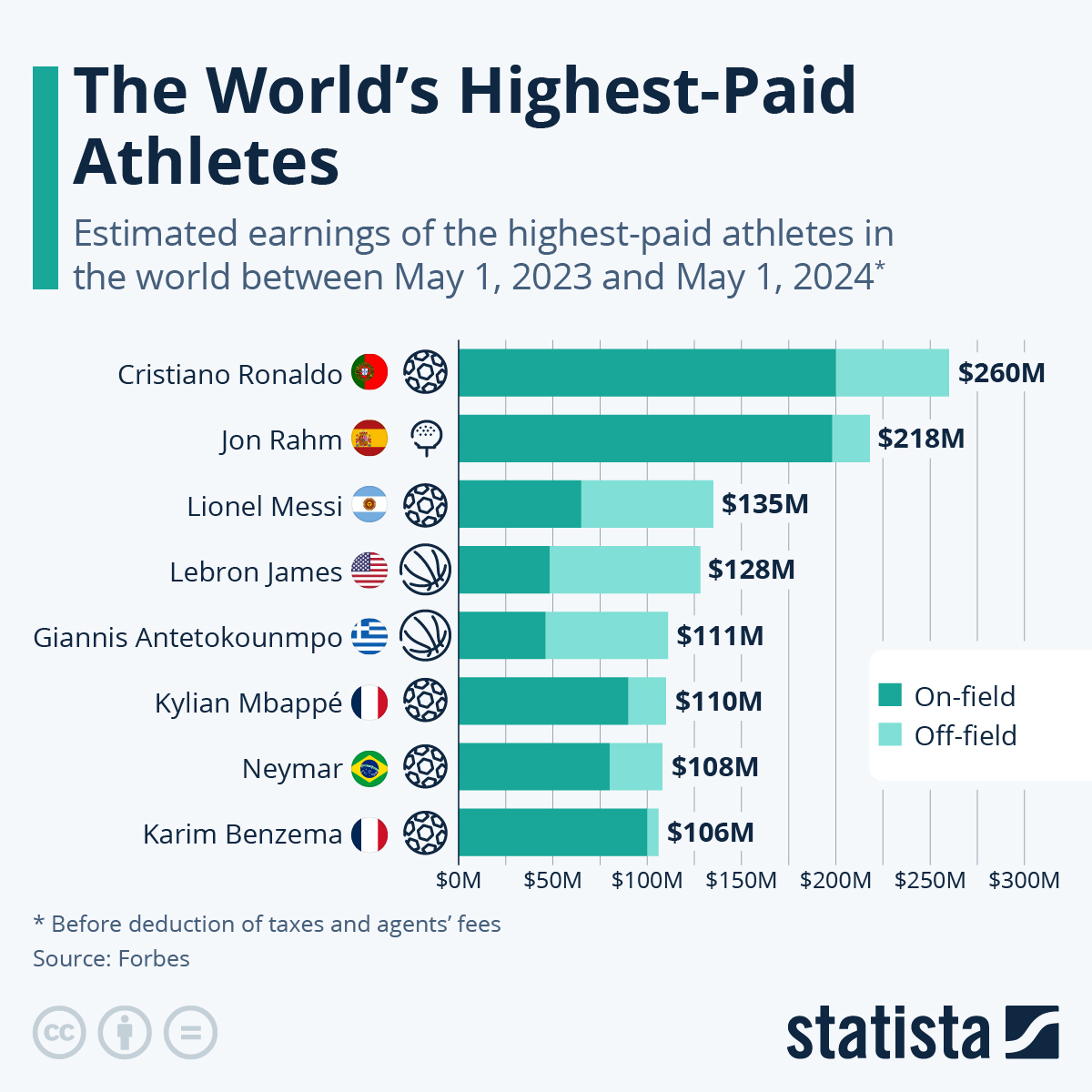 The World's Highest-Paid Athletes

Estimated earnings of the highest-paid athletes in the world between May 1, 2023 and May 1, 2024*

Cristiano Ronaldo $260M
Jon Rahm $218M
Lionel Messi $135M
Lebron James $128M
Giannis Antetokounmpo $111M
Kylian Mbappé $110M
Neymar $108M
Karim Benzema $106M

On-field
Off-field

$0M $50M $100M $150M $200M $250M $300M

* Before deduction of taxes and agents' fees
Source: Forbes

statista