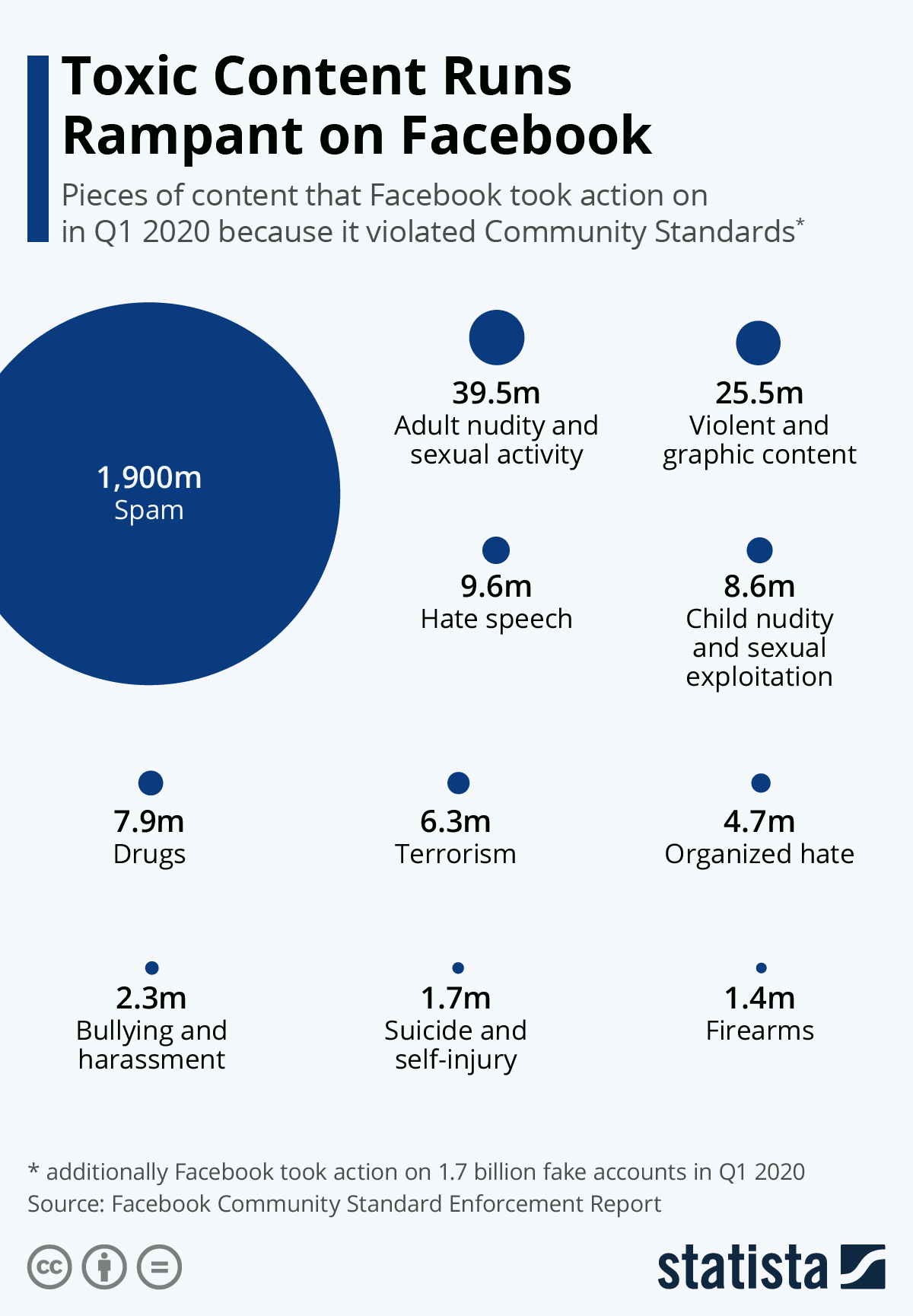 Toxic Content Runs Rampant on Facebook

Pieces of content that Facebook took action on in Q1 2020 because it violated Community Standards*

1,900m
Spam

39.5m
Adult nudity and sexual activity

25.5m
Violent and graphic content

9.6m
Hate speech

8.6m
Child nudity and sexual exploitation

7.9m
Drugs

6.3m
Terrorism

4.7m
Organized hate

2.3m
Bullying and harassment

1.7m
Suicide and self-injury

1.4m
Firearms

* additionally Facebook took action on 1.7 billion fake accounts in Q1 2020
Source: Facebook Community Standard Enforcement Report

statista