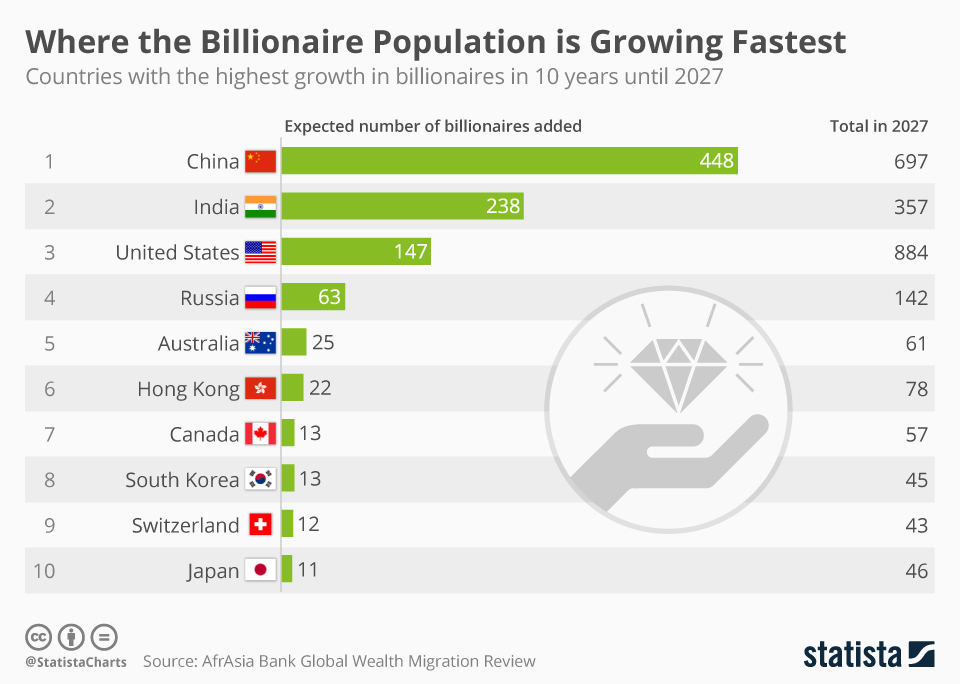 Where the Billionaire Population is Growing Fastest

Countries with the highest growth in billionaires in 10 years until 2027

| | | Expected number of billionaires added | Total in 2027 |
|---|---|---|---|
| 1 | China | 448 | 697 |
| 2 | India | 238 | 357 |
| 3 | United States | 147 | 884 |
| 4 | Russia | 63 | 142 |
| 5 | Australia | 25 | 61 |
| 6 | Hong Kong | 22 | 78 |
| 7 | Canada | 13 | 57 |
| 8 | South Korea | 13 | 45 |
| 9 | Switzerland | 12 | 43 |
| 10 | Japan | 11 | 46 |

@StatistaCharts Source: AfrAsia Bank Global Wealth Migration Review

statista