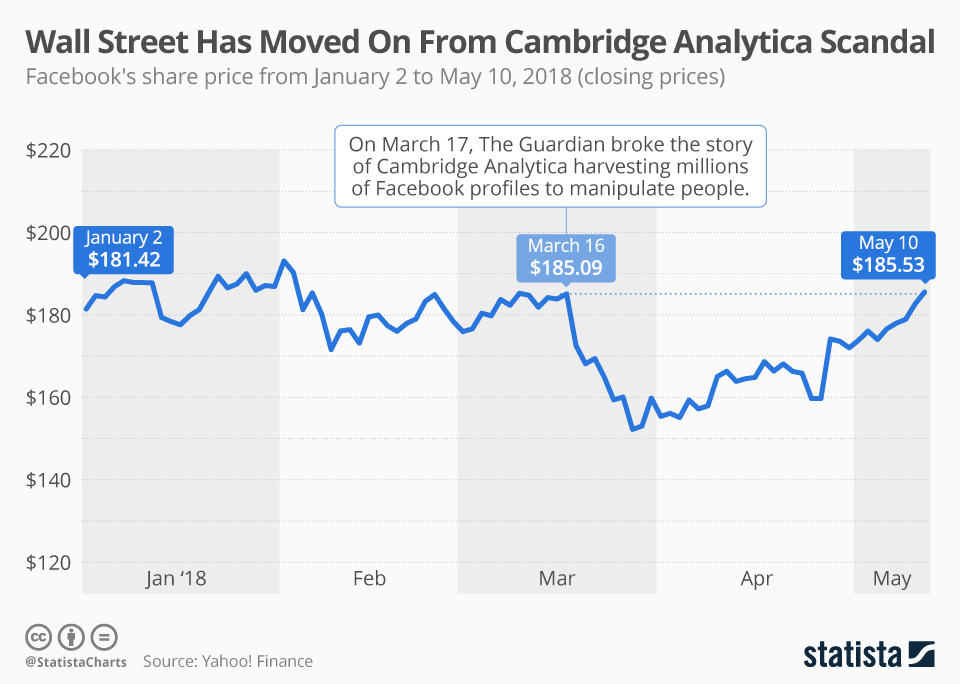 Wall Street Has Moved On From Cambridge Analytica Scandal

Facebook's share price from January 2 to May 10, 2018 (closing prices)

On March 17, The Guardian broke the story of Cambridge Analytica harvesting millions of Facebook profiles to manipulate people.

$220
$200
$180
$160
$140
$120

January 2
$181.42

March 16
$185.09

May 10
$185.53

Jan '18
Feb
Mar
Apr
May

@StatistaCharts Source: Yahoo! Finance

statista