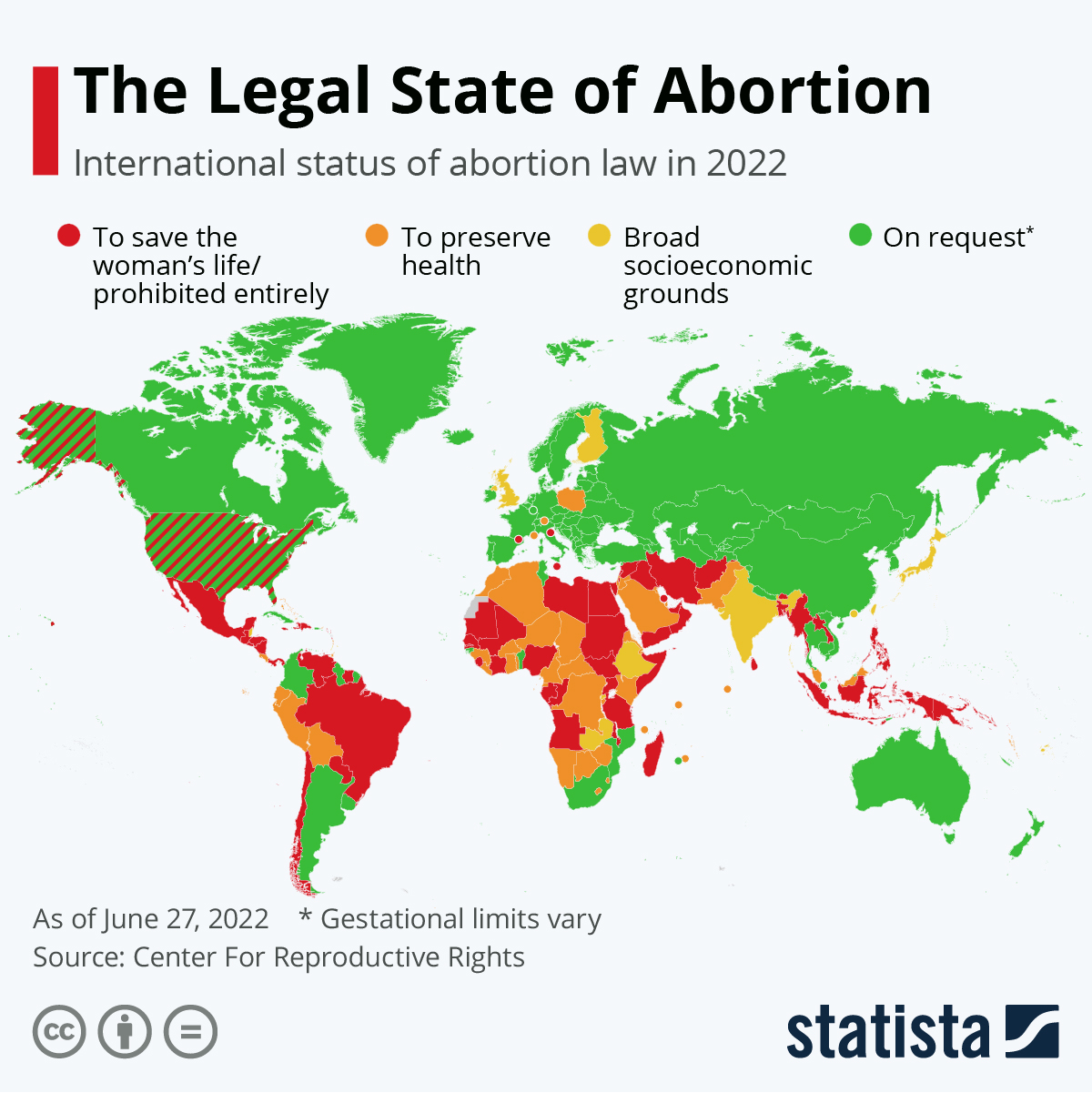 The Legal State of Abortion

International status of abortion law in 2022

To save the woman's life/ prohibited entirely

To preserve health

Broad socioeconomic grounds

On request*

As of June 27, 2022 * Gestational limits vary

Source: Center For Reproductive Rights

statista