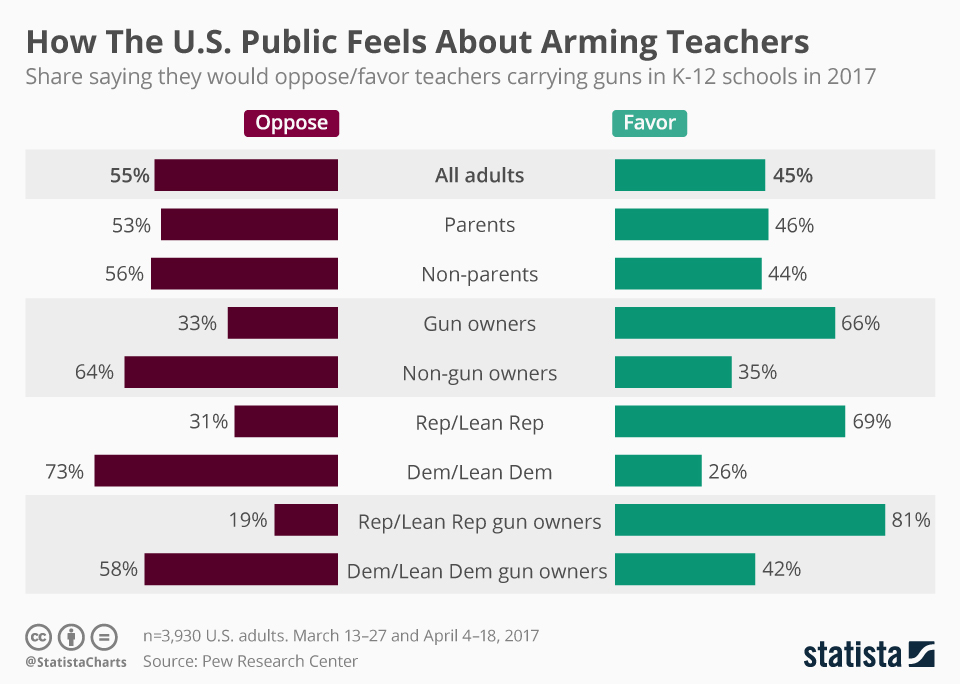 How The U.S. Public Feels About Arming Teachers

Share saying they would oppose/favor teachers carrying guns in K-12 schools in 2017

| Oppose | | Favor |
|---|---|---|
| 55% | All adults | 45% |
| 53% | Parents | 46% |
| 56% | Non-parents | 44% |
| 33% | Gun owners | 66% |
| 64% | Non-gun owners | 35% |
| 31% | Rep/Lean Rep | 69% |
| 73% | Dem/Lean Dem | 26% |
| 19% | Rep/Lean Rep gun owners | 81% |
| 58% | Dem/Lean Dem gun owners | 42% |

@StatistaCharts

n=3,930 U.S. adults. March 13–27 and April 4–18, 2017

Source: Pew Research Center

statista