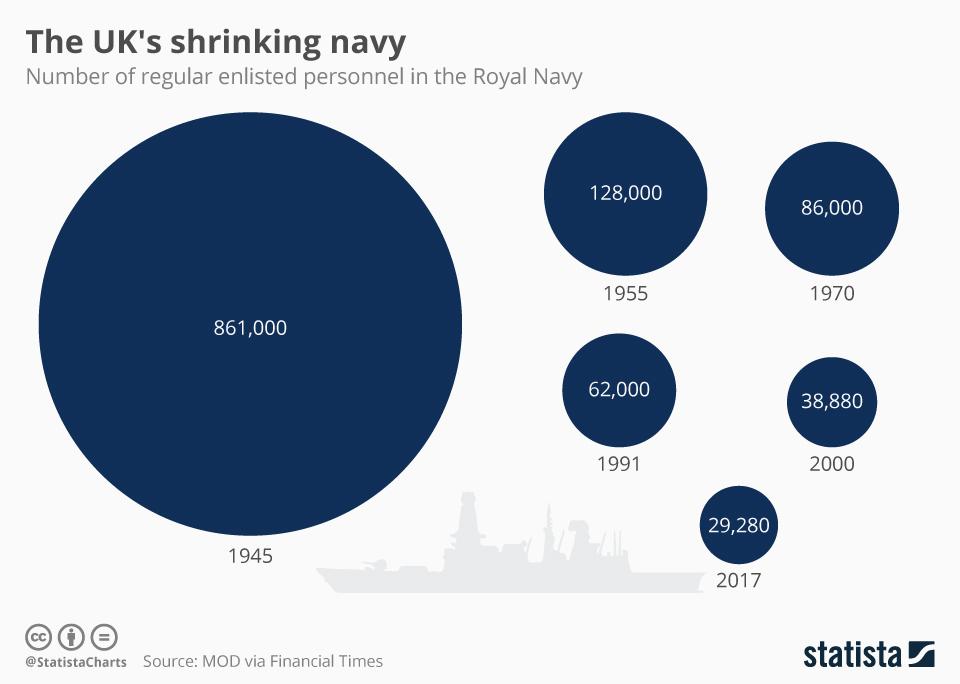 The UK's shrinking navy
Number of regular enlisted personnel in the Royal Navy

861,000
1945

128,000
1955

86,000
1970

62,000
1991

38,880
2000

29,280
2017

@StatistaCharts Source: MOD via Financial Times

statista