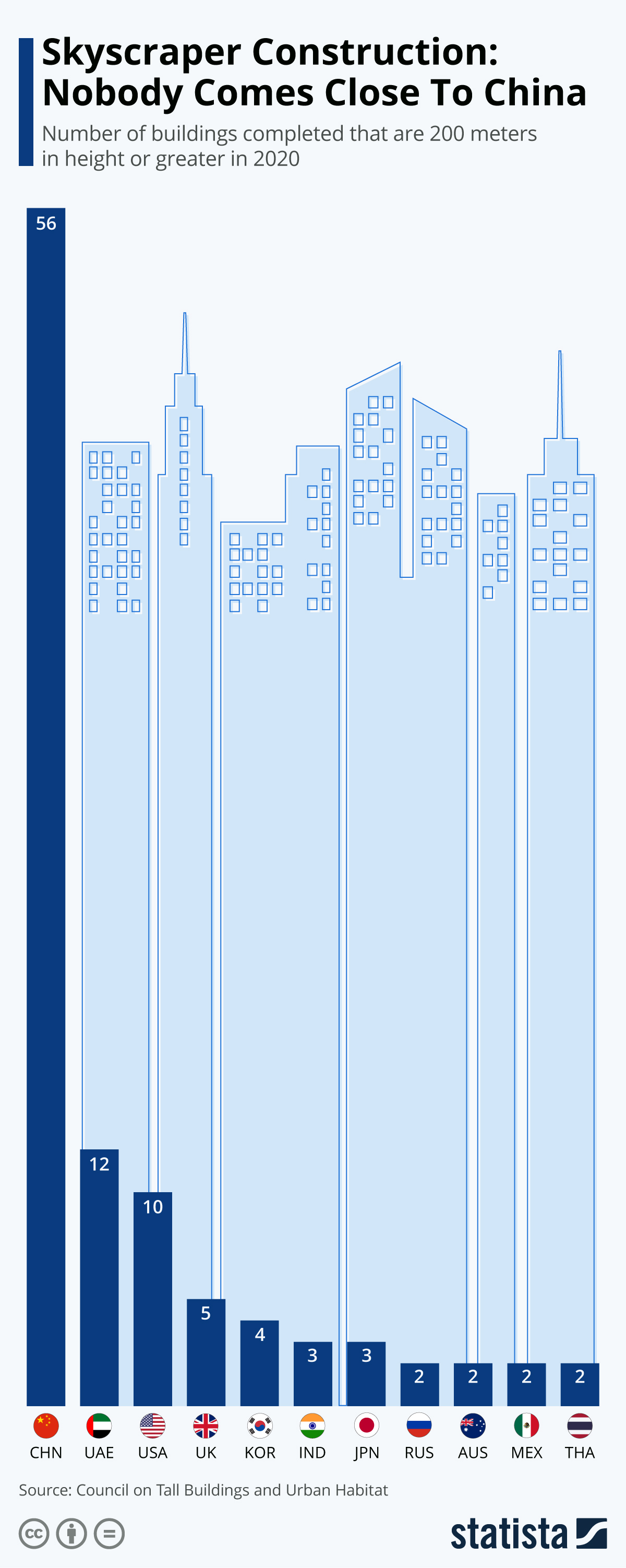 Skyscraper Construction: Nobody Comes Close To China

Number of buildings completed that are 200 meters in height or greater in 2020

56
12
10
5
4
3
3
2
2
2
2

CHN UAE USA UK KOR IND JPN RUS AUS MEX THA

Source: Council on Tall Buildings and Urban Habitat

statista