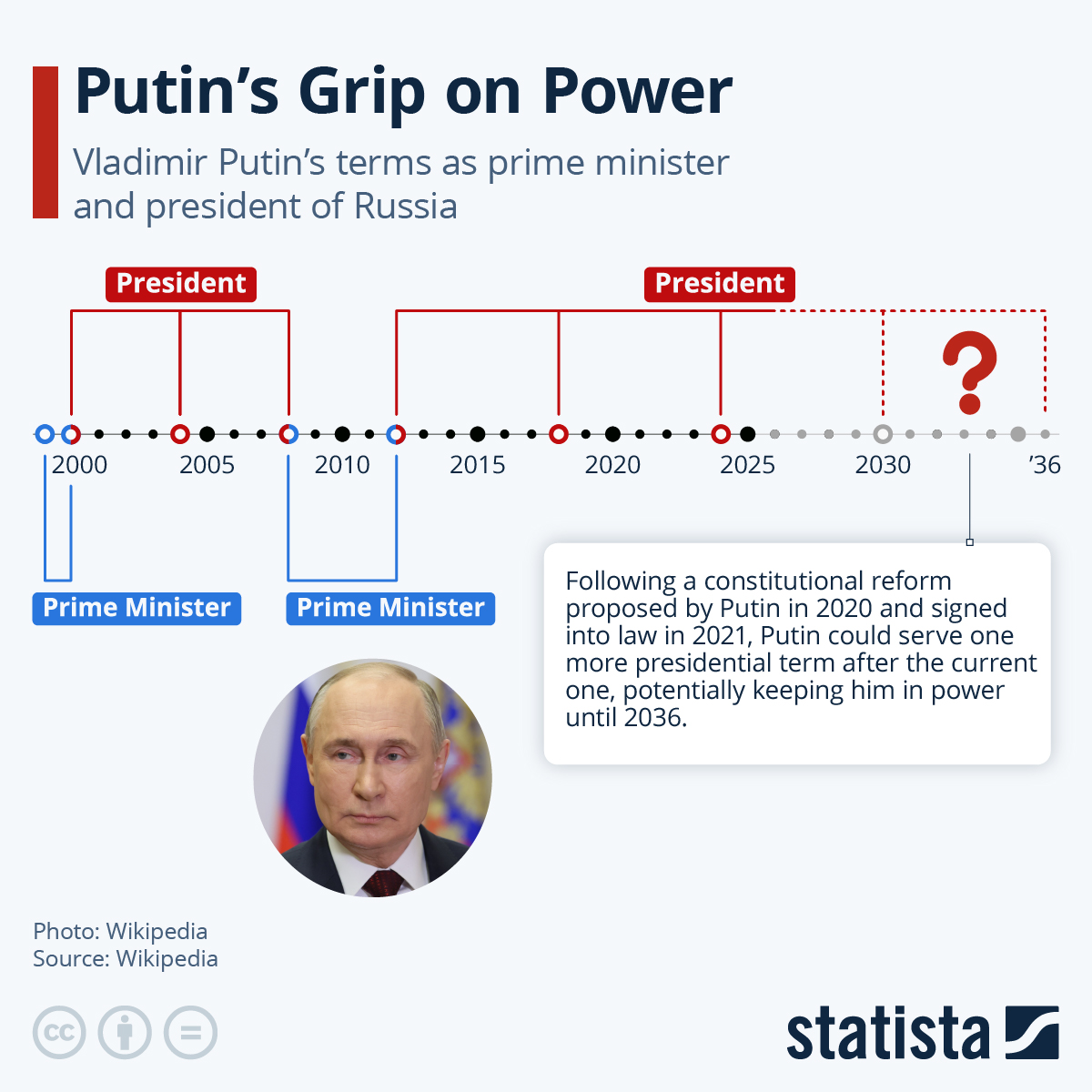 Putin's Grip on Power

Vladimir Putin's terms as prime minister and president of Russia

President

President

?

2000

2005

2010

2015

2020

2025

2030

'36

Prime Minister

Prime Minister

Following a constitutional reform proposed by Putin in 2020 and signed into law in 2021, Putin could serve one more presidential term after the current one, potentially keeping him in power until 2036.

Photo: Wikipedia
Source: Wikipedia

statista