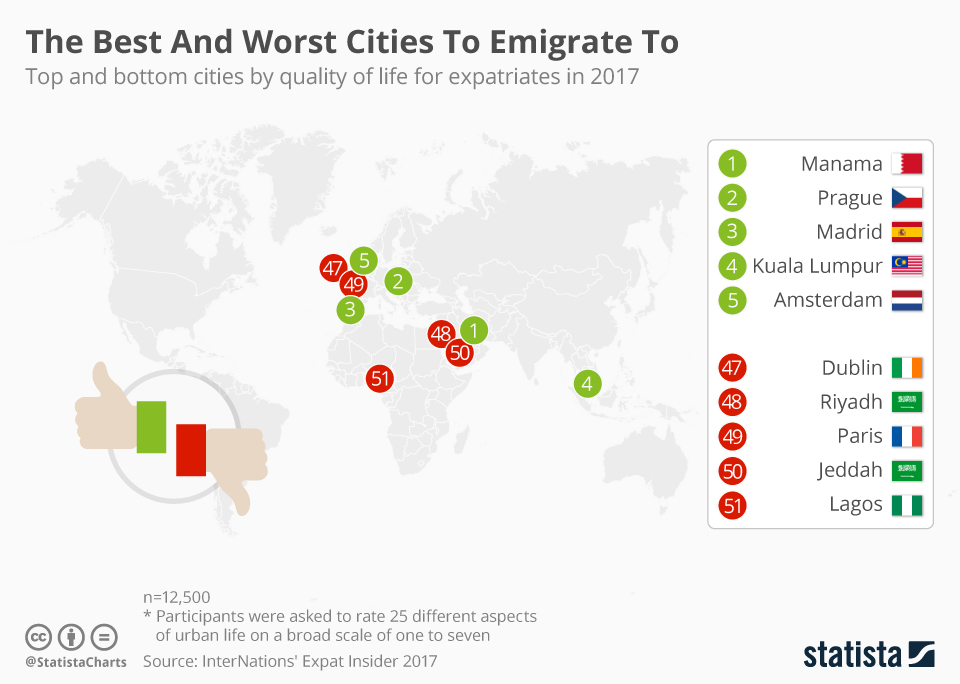 The Best And Worst Cities To Emigrate To
Top and bottom cities by quality of life for expatriates in 2017

47 5 49 2 3 48 1 50 51 4

1 Manama
2 Prague
3 Madrid
4 Kuala Lumpur
5 Amsterdam

47 Dublin
48 Riyadh
49 Paris
50 Jeddah
51 Lagos

n=12,500
* Participants were asked to rate 25 different aspects of urban life on a broad scale of one to seven

@StatistaCharts Source: InterNations' Expat Insider 2017

statista