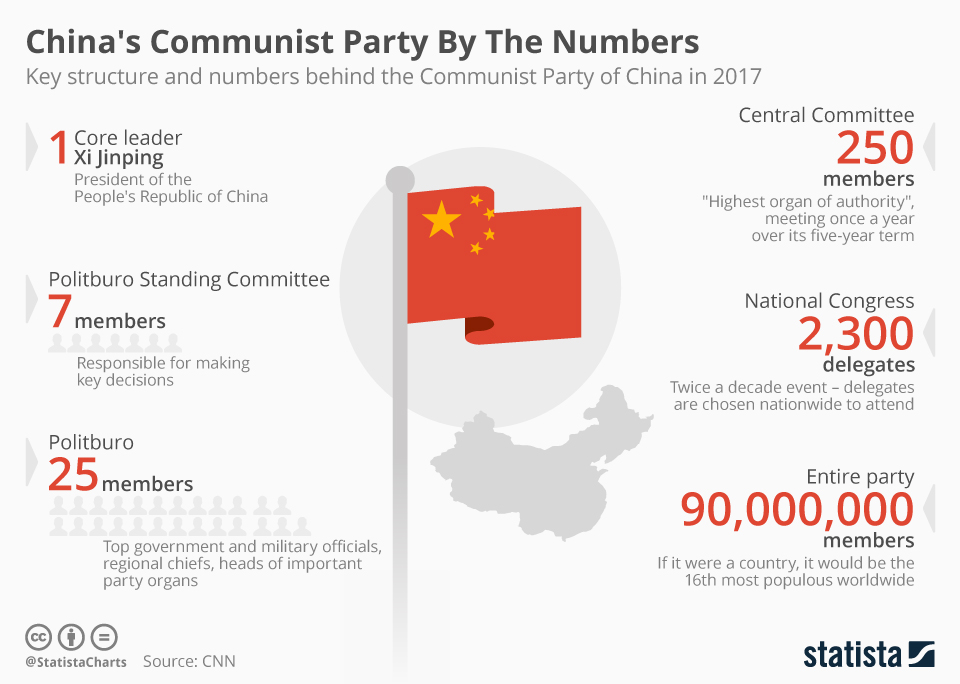 China's Communist Party By The Numbers

Key structure and numbers behind the Communist Party of China in 2017

1 Core leader
Xi Jinping
President of the People's Republic of China

Politburo Standing Committee
7 members
Responsible for making key decisions

Politburo
25 members
Top government and military officials, regional chiefs, heads of important party organs

Central Committee
250 members
"Highest organ of authority", meeting once a year over its five-year term

National Congress
2,300 delegates
Twice a decade event – delegates are chosen nationwide to attend

Entire party
90,000,000 members
If it were a country, it would be the 16th most populous worldwide

@StatistaCharts Source: CNN

statista