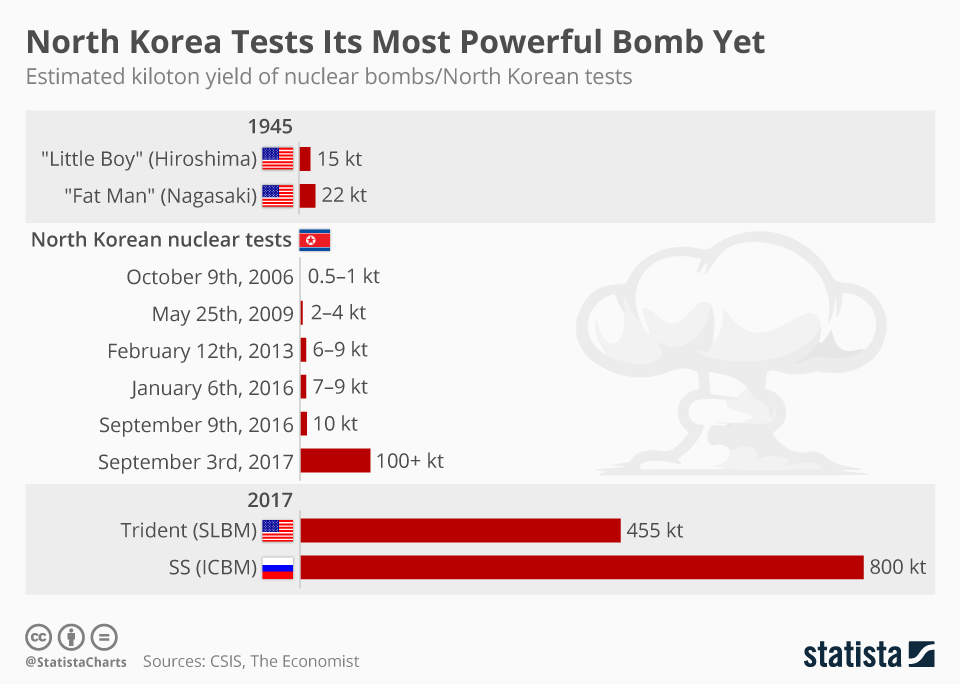 North Korea Tests Its Most Powerful Bomb Yet

Estimated kiloton yield of nuclear bombs/North Korean tests

1945

"Little Boy" (Hiroshima) 15 kt

"Fat Man" (Nagasaki) 22 kt

North Korean nuclear tests

October 9th, 2006 0.5–1 kt

May 25th, 2009 2–4 kt

February 12th, 2013 6–9 kt

January 6th, 2016 7–9 kt

September 9th, 2016 10 kt

September 3rd, 2017 100+ kt

2017

Trident (SLBM) 455 kt

SS (ICBM) 800 kt

@StatistaCharts Sources: CSIS, The Economist

statista