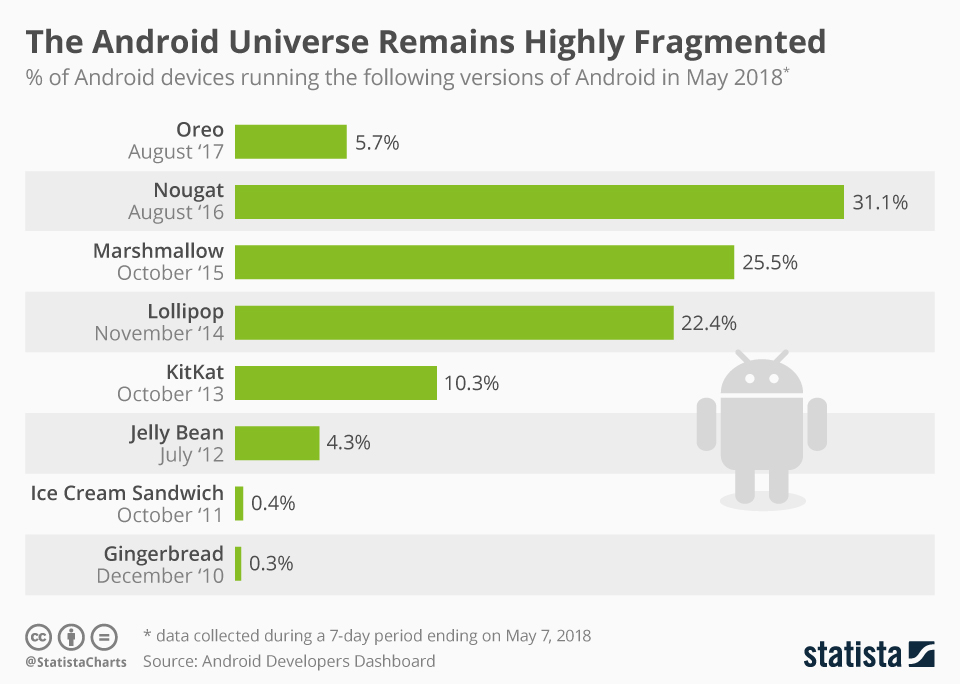 The Android Universe Remains Highly Fragmented
% of Android devices running the following versions of Android in May 2018*

Oreo
August '17
5.7%

Nougat
August '16
31.1%

Marshmallow
October '15
25.5%

Lollipop
November '14
22.4%

KitKat
October '13
10.3%

Jelly Bean
July '12
4.3%

Ice Cream Sandwich
October '11
0.4%

Gingerbread
December '10
0.3%

@StatistaCharts
* data collected during a 7-day period ending on May 7, 2018
Source: Android Developers Dashboard

statista